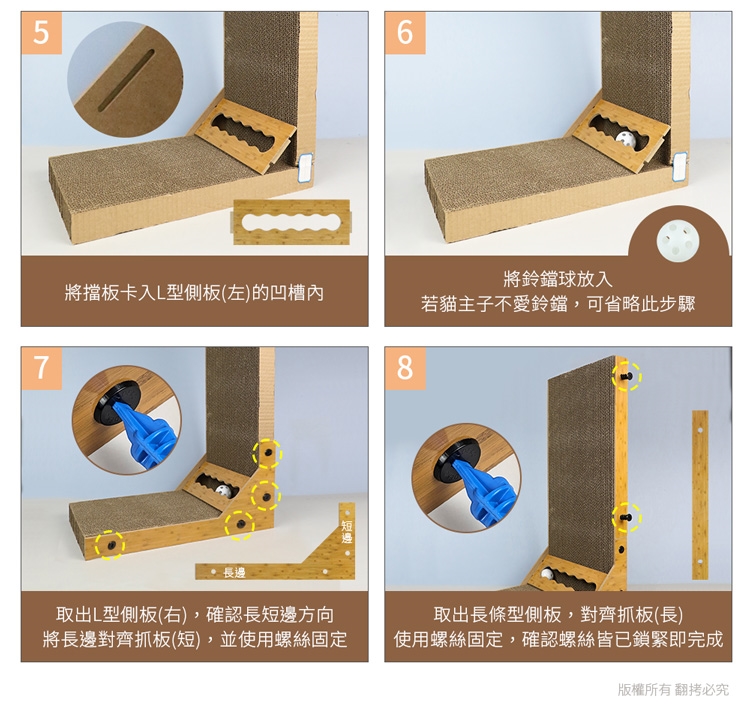 5

將擋板卡入L型側板(左)的凹槽內

6

將鈴鐺球放入
若貓主子不愛鈴鐺，可省略此步驟

7

短邊

長邊

取出L型側板(右)，確認長短邊方向
將長邊對齊抓板(短)，並使用螺絲固定

8

取出長條型側板，對齊抓板(長)
使用螺絲固定，確認螺絲皆已鎖緊即完成

版權所有 翻拷必究