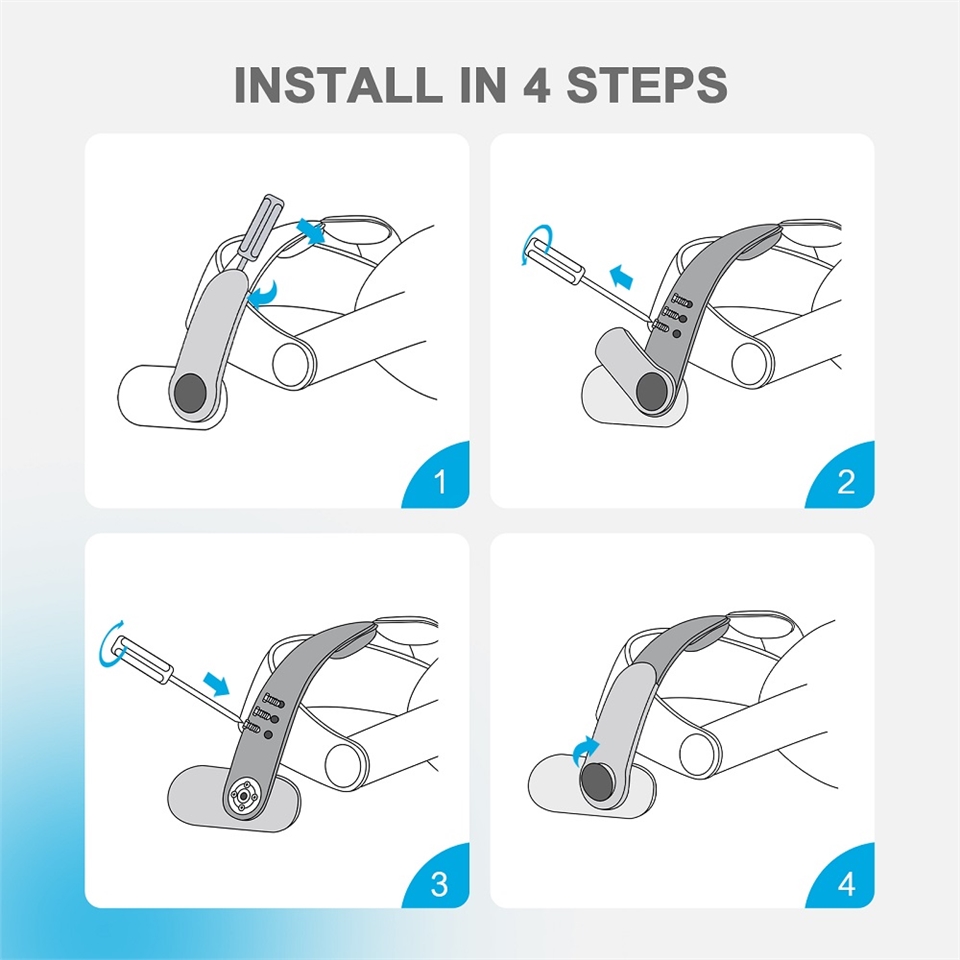 INSTALL IN 4 STEPS

1

2

3

4