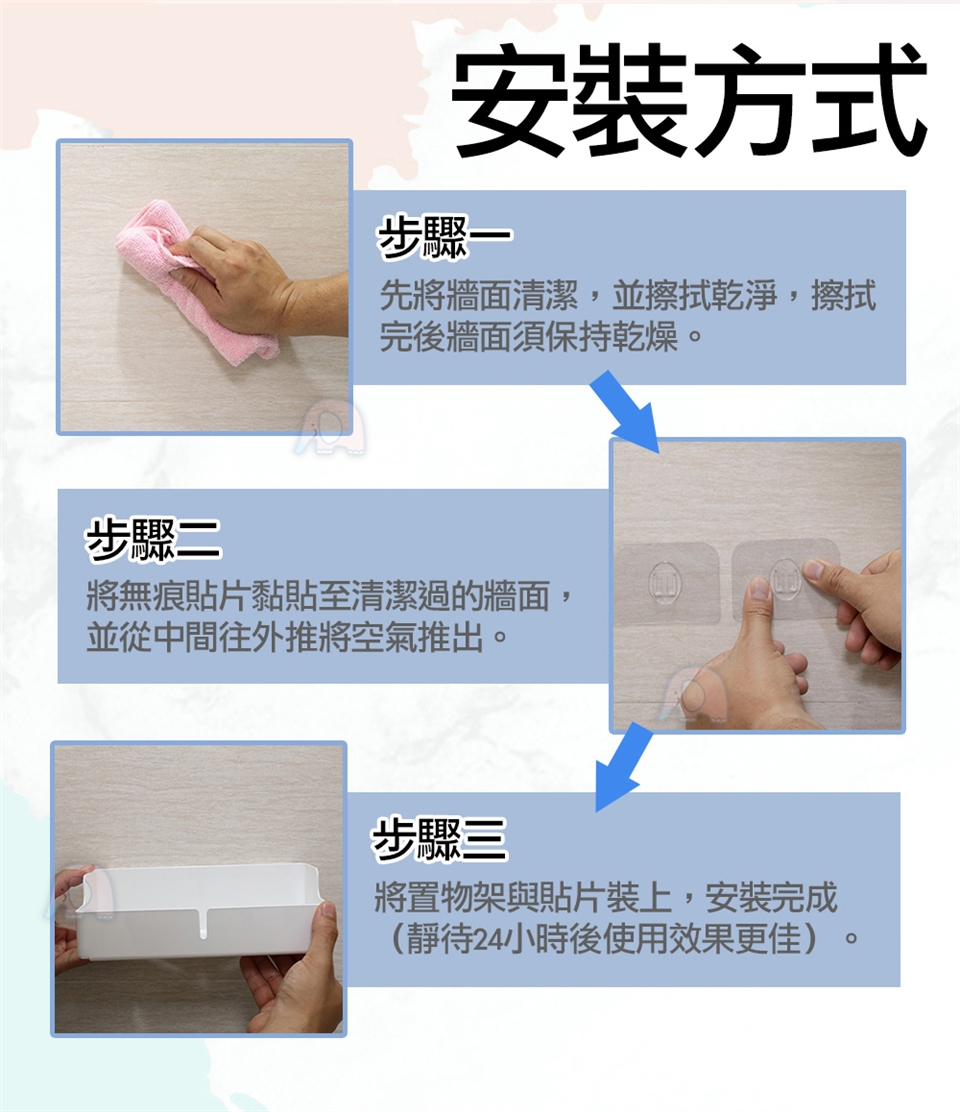 安裝方式

步驟一
先將牆面清潔，並擦拭乾淨，擦拭完後牆面須保持乾燥。

步驟二
將無痕貼片黏貼至清潔過的牆面，並從中間往外推將空氣推出。

步驟三
將置物架與貼片裝上，安裝完成（靜待24小時後使用效果更佳）。