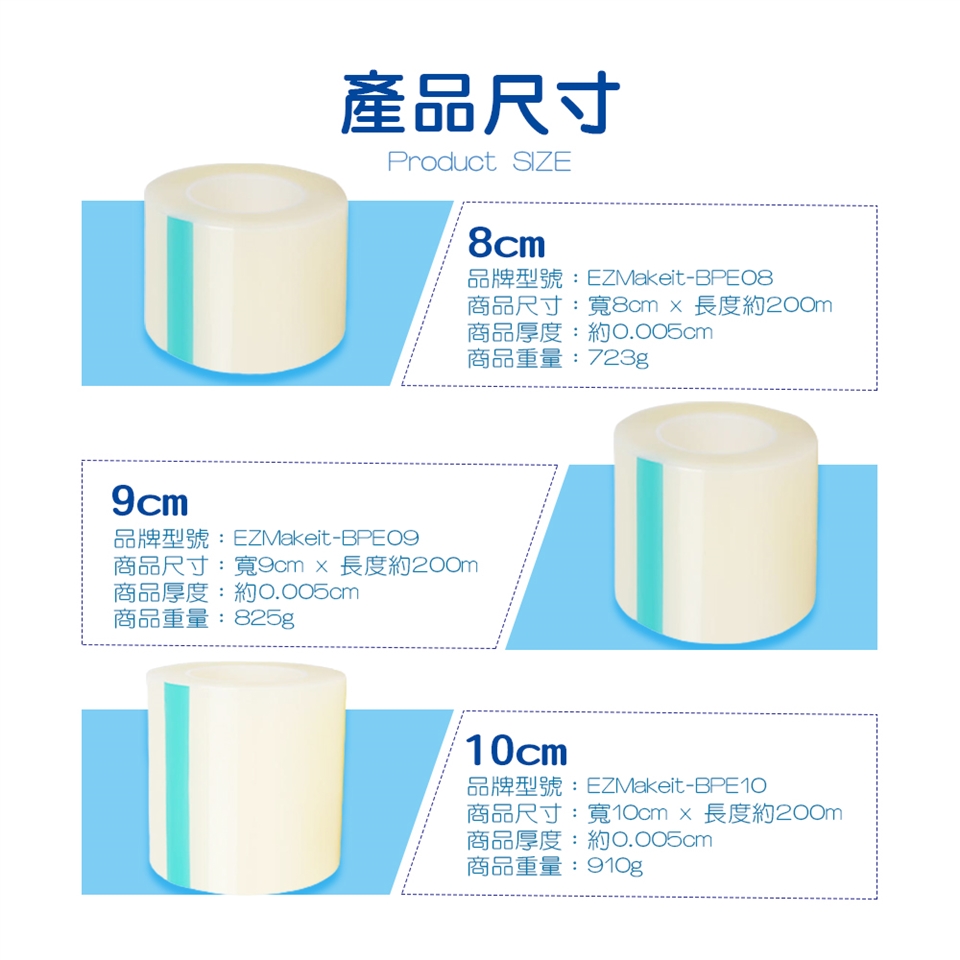 產品尺寸
Product SIZE

8cm
品牌型號：EZMakeit-BPE08
商品尺寸：寬8cm × 長度約200m
商品厚度：約0.005cm
商品重量：723g

9cm
品牌型號：EZMakeit-BPE09
商品尺寸：寬9cm × 長度約200m
商品厚度：約0.005cm
商品重量：825g

10cm
品牌型號：EZMakeit-BPE10
商品尺寸：寬10cm × 長度約200m
商品厚度：約0.005cm
商品重量：910g