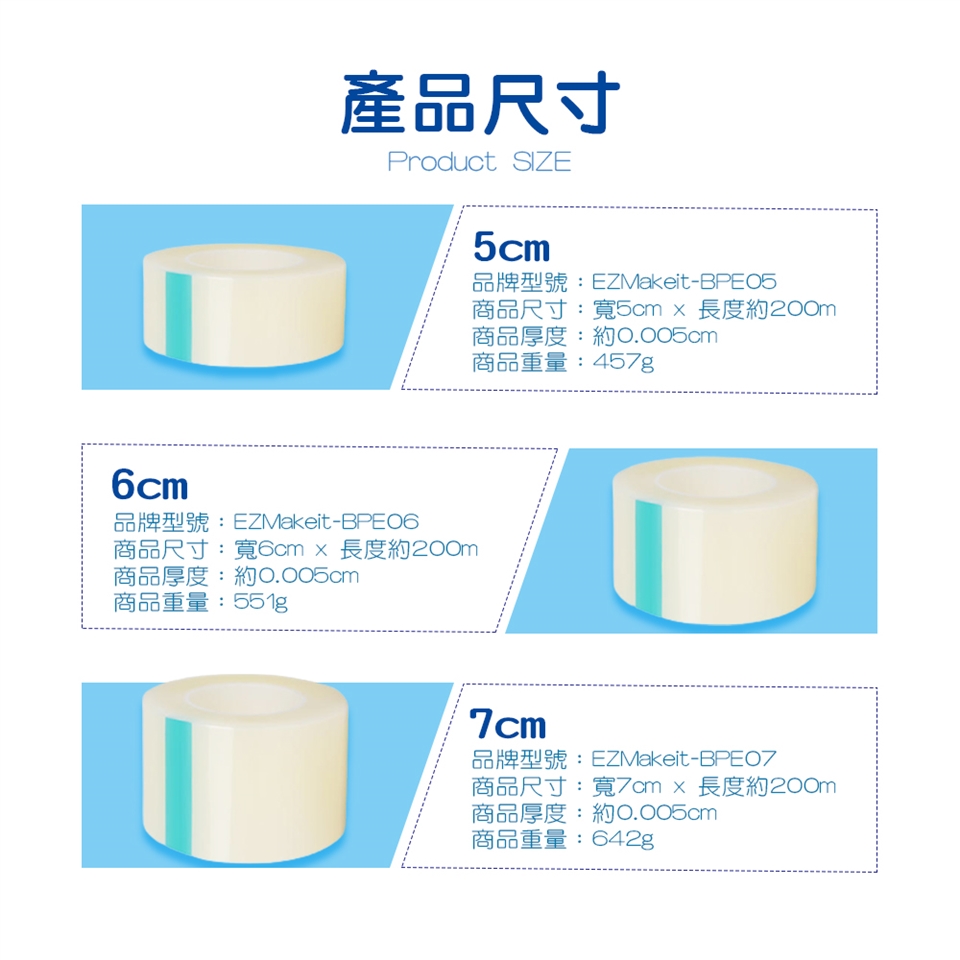 產品尺寸
Product SIZE

5cm
品牌型號：EZMakeit-BPE05
商品尺寸：寬5cm × 長度約200m
商品厚度：約0.005cm
商品重量：457g

6cm
品牌型號：EZMakeit-BPE06
商品尺寸：寬6cm × 長度約200m
商品厚度：約0.005cm
商品重量：551g

7cm
品牌型號：EZMakeit-BPE07
商品尺寸：寬7cm × 長度約200m
商品厚度：約0.005cm
商品重量：642g