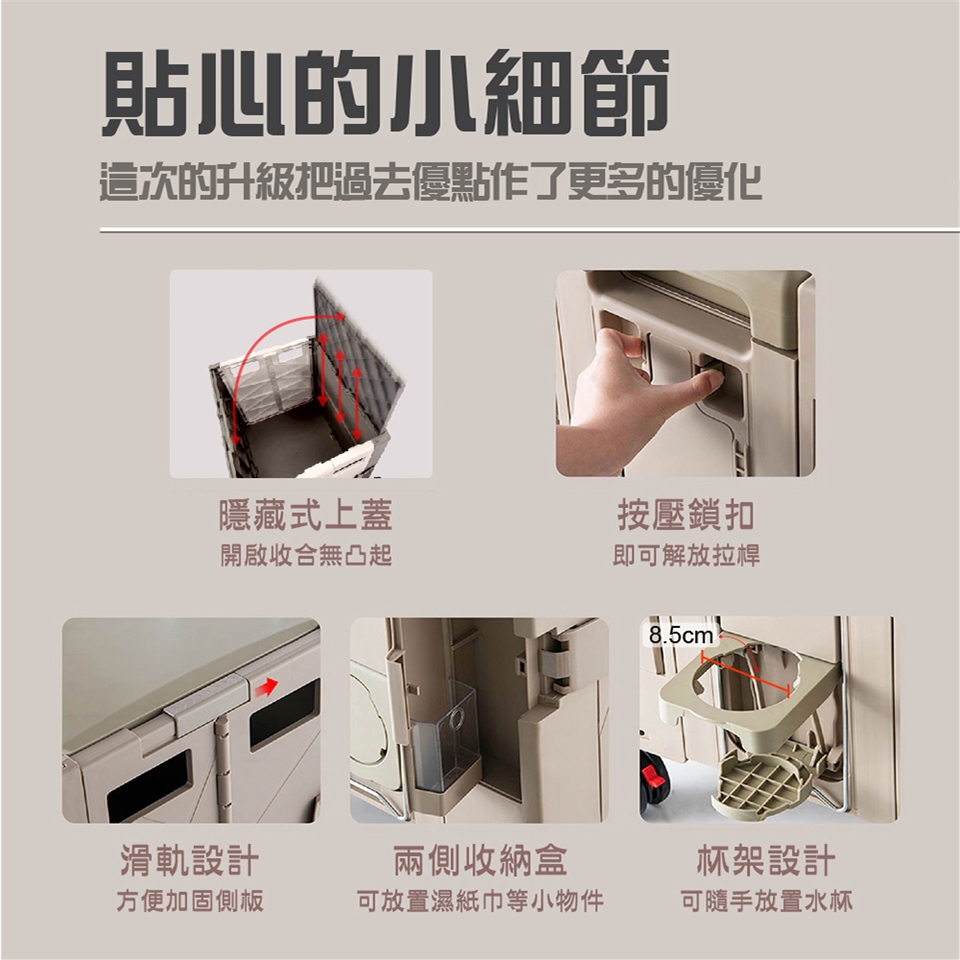 貼心的小細節

這次的升級把過去優點作了更多的優化

隱藏式上蓋
開啟收合無凸起

按壓鎖扣
即可解放拉桿

8.5cm

滑軌設計
方便加固側板

兩側收納盒
可放置濕紙巾等小物件

杯架設計
可隨手放置水杯