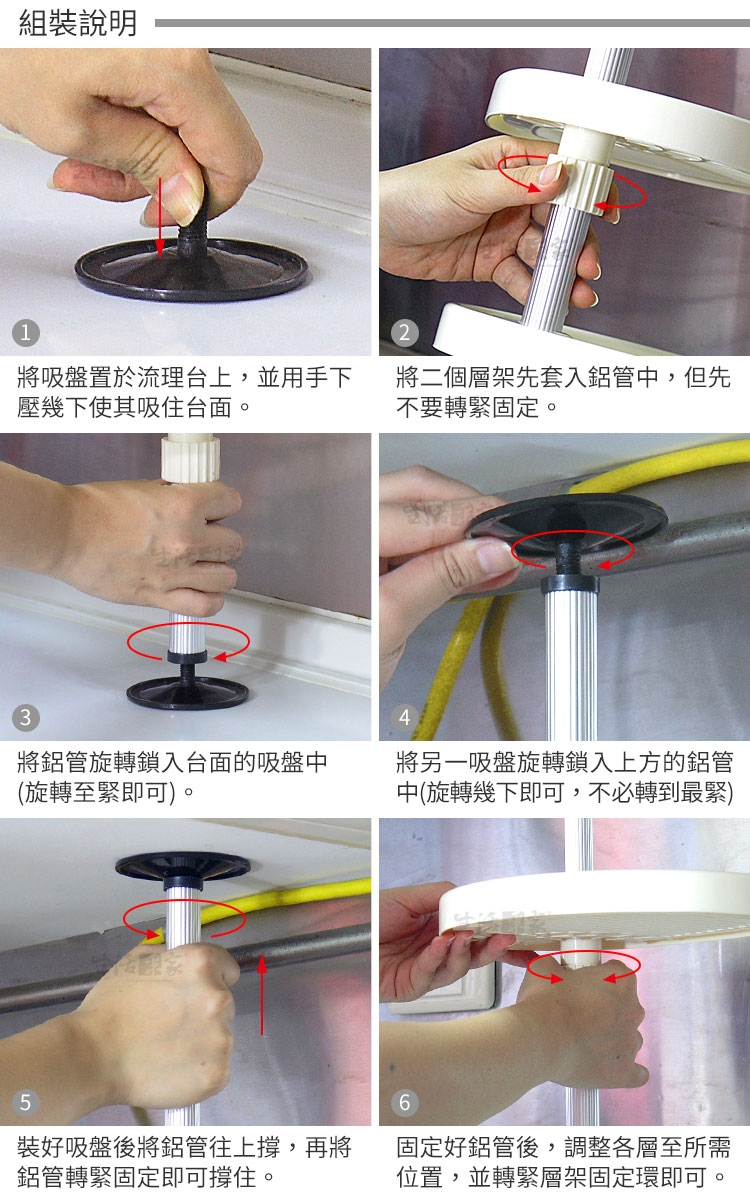 組裝說明

1

將吸盤置於流理台上，並用手下壓幾下使其吸住台面。

2

將二個層架先套入鋁管中，但先不要轉緊固定。

3

將鋁管旋轉鎖入台面的吸盤中(旋轉至緊即可)。

4

將另一吸盤旋轉鎖入上方的鋁管中(旋轉幾下即可，不必轉到最緊)

5

裝好吸盤後將鋁管往上撐，再將鋁管轉緊固定即可撐住。

6

固定好鋁管後，調整各層至所需位置，並轉緊層架固定環即可。