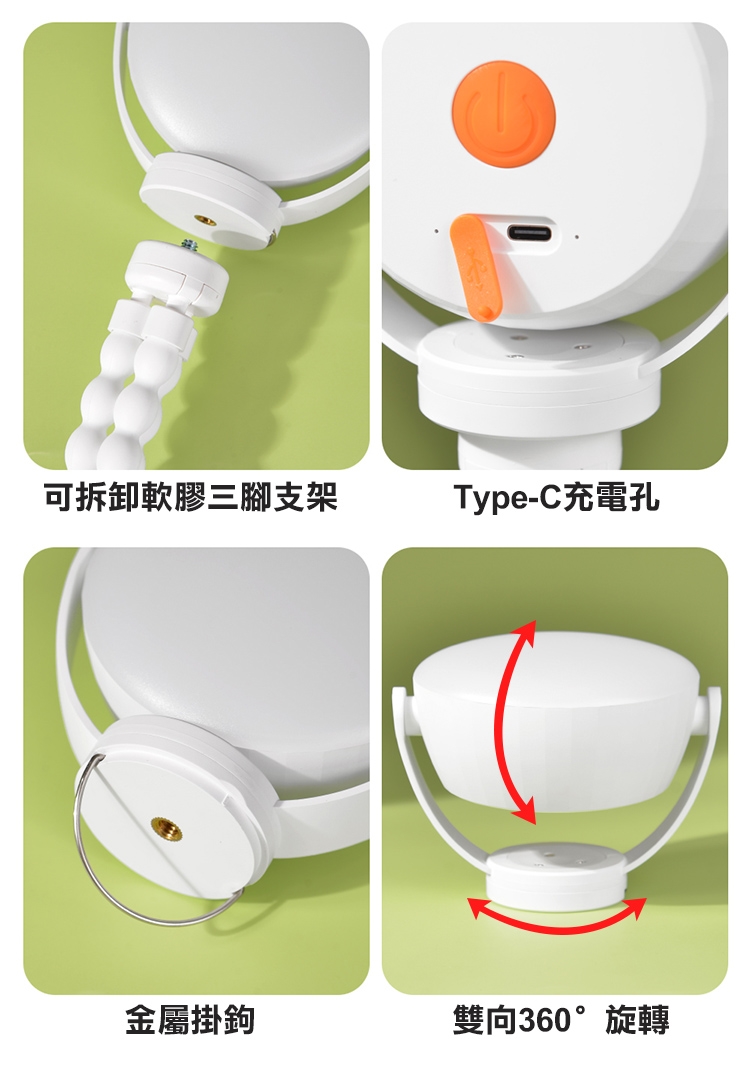 可拆卸軟膠三腳支架

Type-C充電孔

金屬掛鉤

雙向360°旋轉