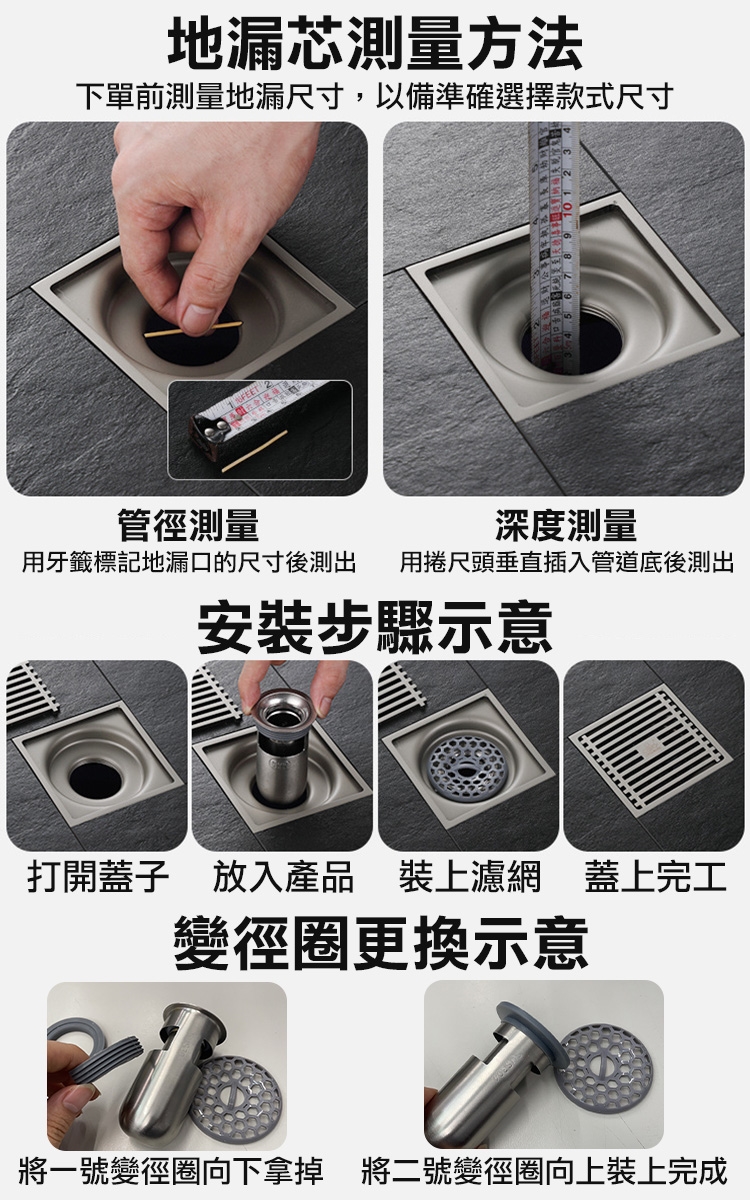 地漏芯測量方法

下單前測量地漏尺寸，以備準確選擇款式尺寸

管徑測量

用牙籤標記地漏口的尺寸後測出

深度測量

用捲尺頭垂直插入管道底後測出

安裝步驟示意

打開蓋子

放入產品

裝上濾網

蓋上完工

變徑圈更換示意

將一號變徑圈向下拿掉

將二號變徑圈向上裝上完成