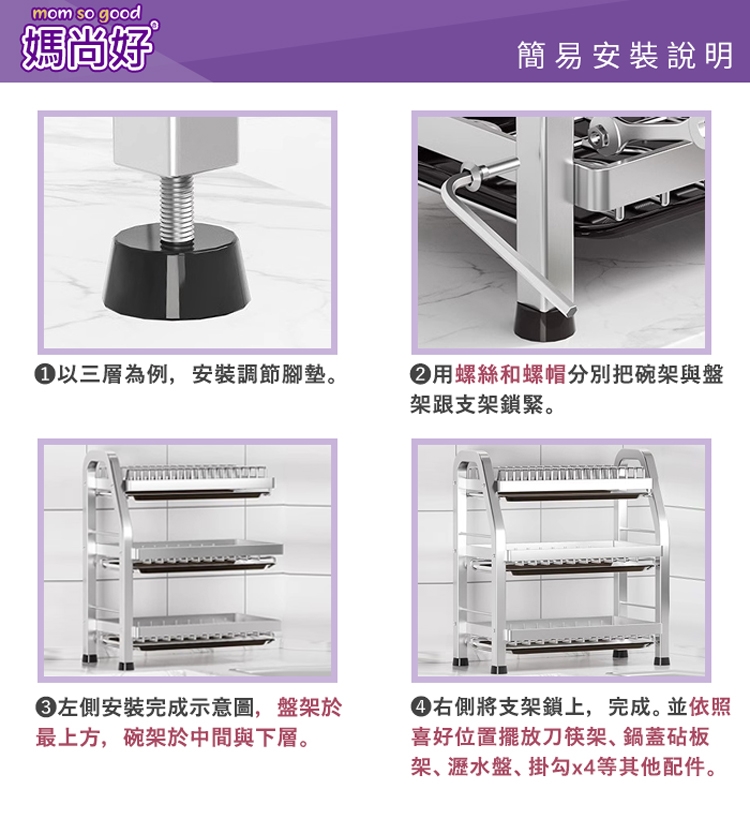 mom so good
媽尚好

簡易安裝說明

❶以三層為例，安裝調節腳墊。

❷用螺絲和螺帽分別把碗架與盤架跟支架鎖緊。

❸左側安裝完成示意圖，盤架於最上方，碗架於中間與下層。

❹右側將支架鎖上，完成。並依照喜好位置擺放刀筷架、鍋蓋砧板架、瀝水盤、掛勾x4等其他配件。