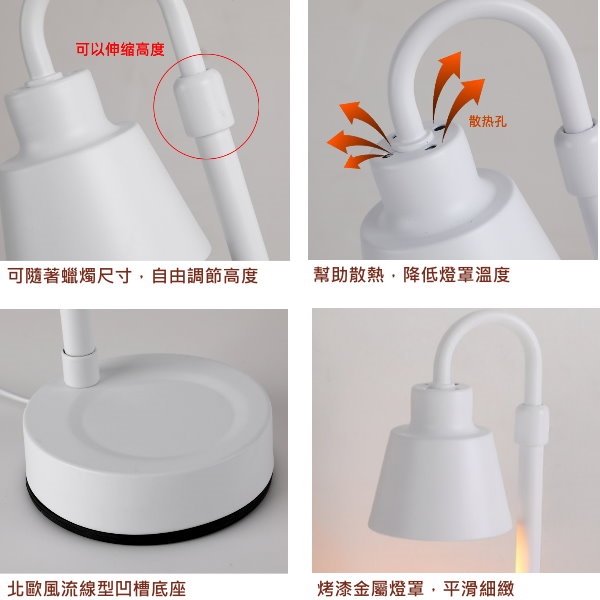 可以伸缩高度

可隨著蠟燭尺寸，自由調節高度

散热孔

幫助散熱，降低燈罩溫度

北歐風流線型凹槽底座

烤漆金屬燈罩，平滑細緻