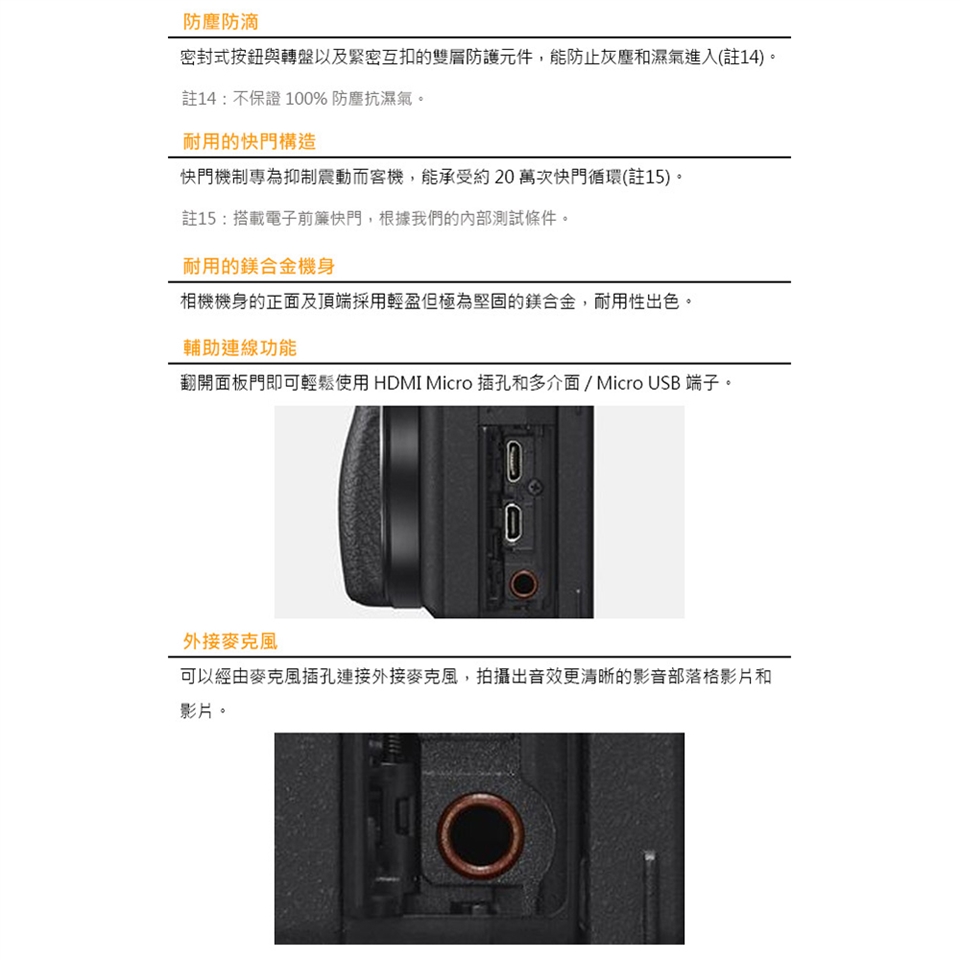 防塵防滴

密封式按鈕與轉盤以及緊密互扣的雙層防護元件，能防止灰塵和濕氣進入(註14)。

註14：不保證 100% 防塵抗濕氣。

耐用的快門構造

快門機制專為抑制震動而客機，能承受約 20 萬次快門循環(註15)。

註15：搭載電子前簾快門，根據我們的內部測試條件。

耐用的鎂合金機身

相機機身的正面及頂端採用輕盈但極為堅固的鎂合金，耐用性出色。

輔助連線功能

翻開面板門即可輕鬆使用 HDMI Micro 插孔和多介面 / Micro USB 端子。

外接麥克風

可以經由麥克風插孔連接外接麥克風，拍攝出音效更清晰的影音部落格影片和影片。