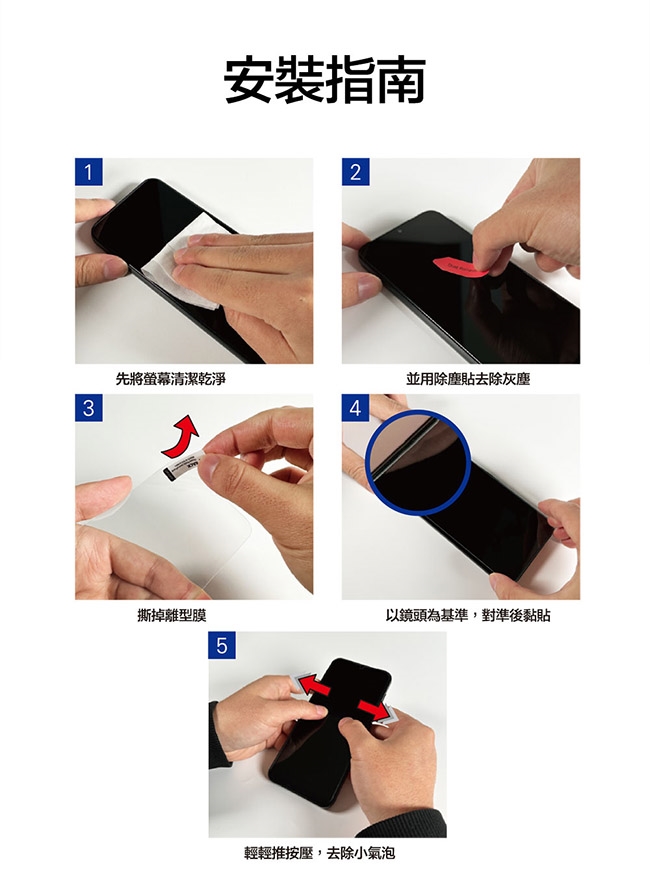 安裝指南

1

先將螢幕清潔乾淨

2

並用除塵貼去除灰塵

3

撕掉離型膜

4

以鏡頭為基準，對準後黏貼

5

輕輕推按壓，去除小氣泡