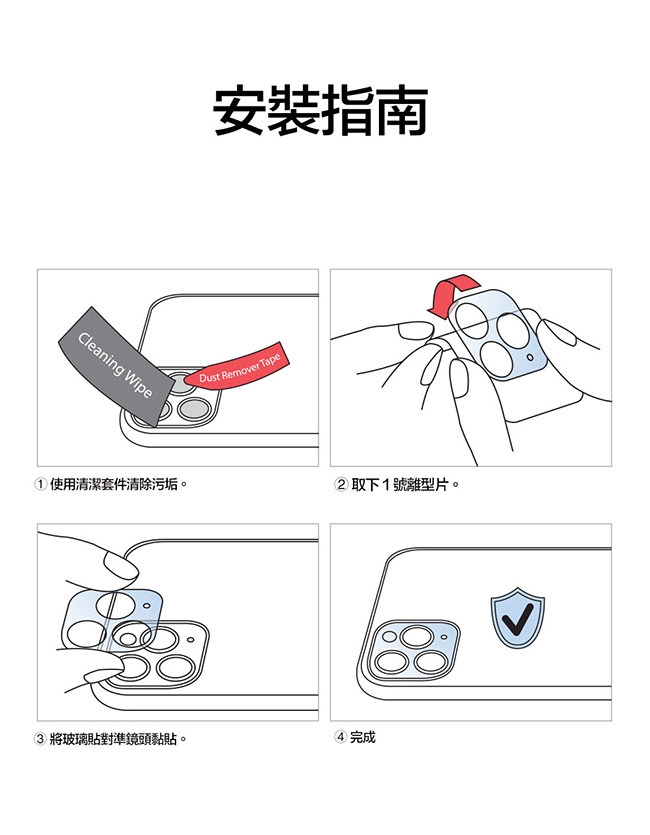 安裝指南

Cleaning Wipe

Dust Remover Tape

① 使用清潔套件清除污垢。

② 取下 1 號離型片。

③ 將玻璃貼對準鏡頭黏貼。

④ 完成