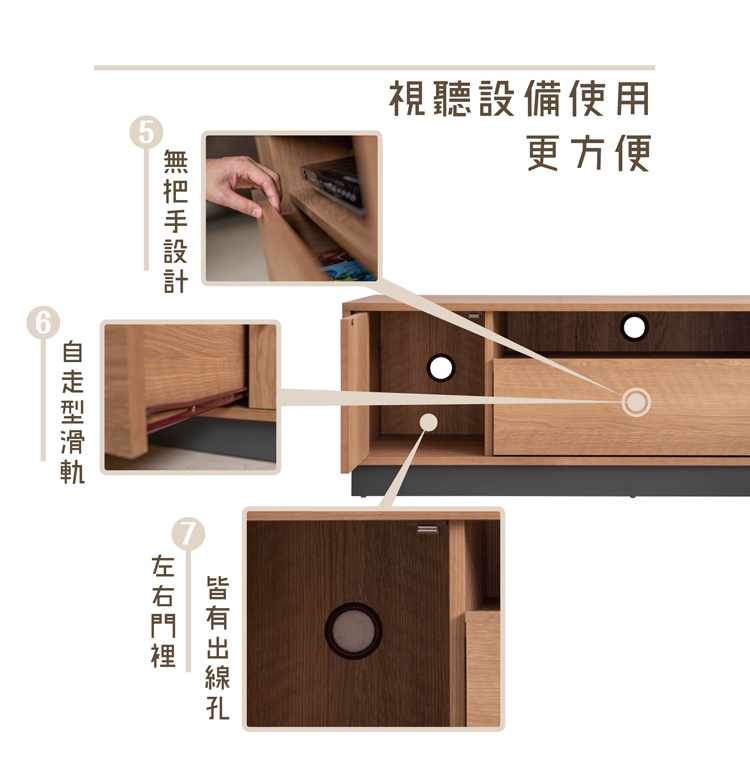 視聽設備使用
更方便

5
無把手設計

6
自走型滑軌

7
左右門裡
皆有出線孔