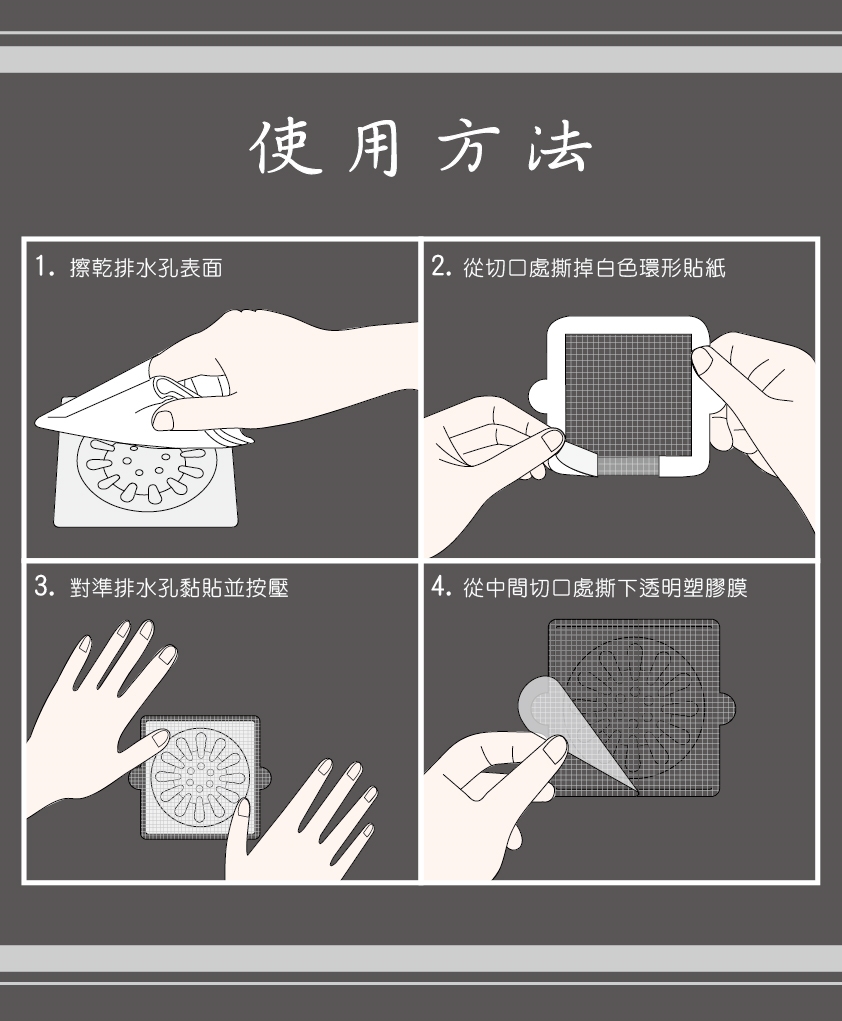 使用方法

1. 擦乾排水孔表面

2. 從切口處撕掉白色環形貼紙

3. 對準排水孔黏貼並按壓

4. 從中間切口處撕下透明塑膠膜