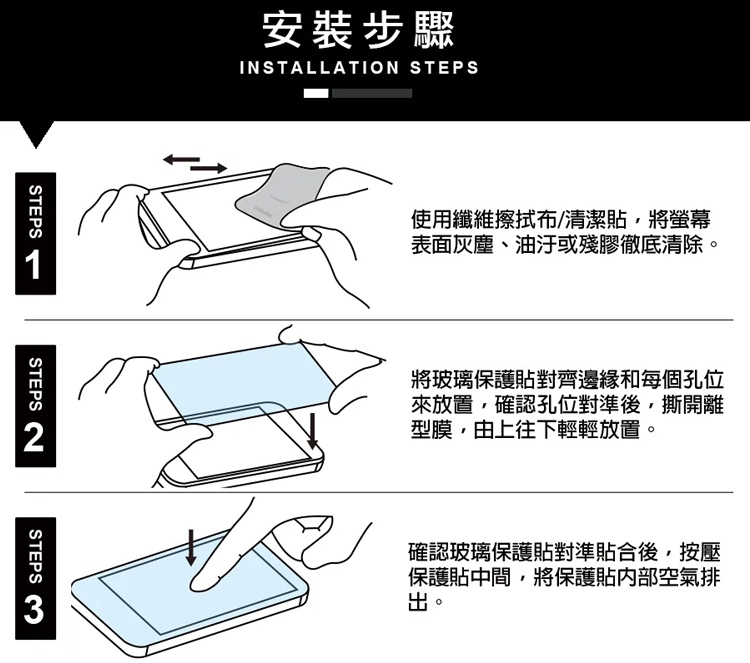 安裝步驟
INSTALLATION STEPS

STEPS 1

使用纖維擦拭布/清潔貼，將螢幕表面灰塵、油汙或殘膠徹底清除。

STEPS 2

將玻璃保護貼對齊邊緣和每個孔位來放置，確認孔位對準後，撕開離型膜，由上往下輕輕放置。

STEPS 3

確認玻璃保護貼對準貼合後，按壓保護貼中間，將保護貼內部空氣排出。