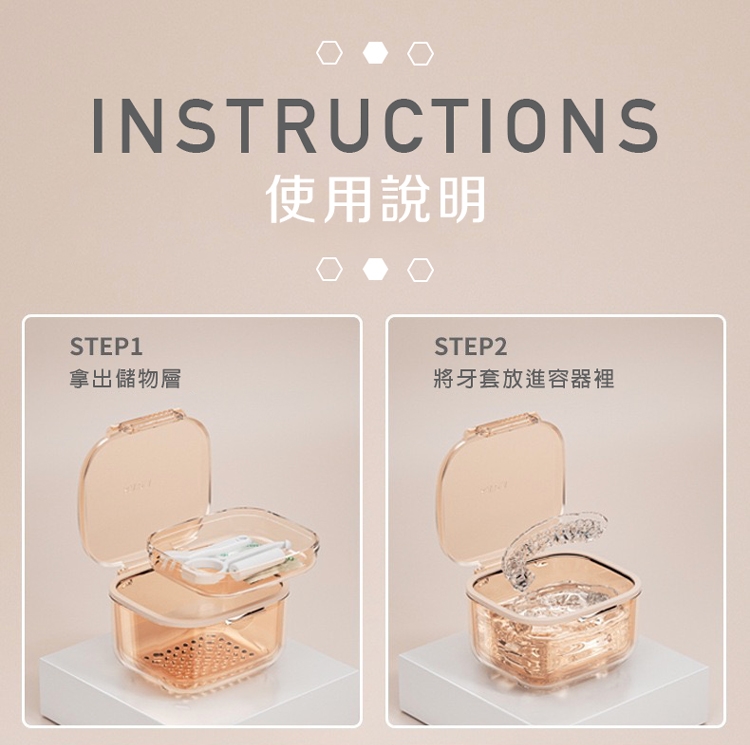 INSTRUCTIONS
使用說明

STEP1
拿出儲物層

STEP2
將牙套放進容器裡