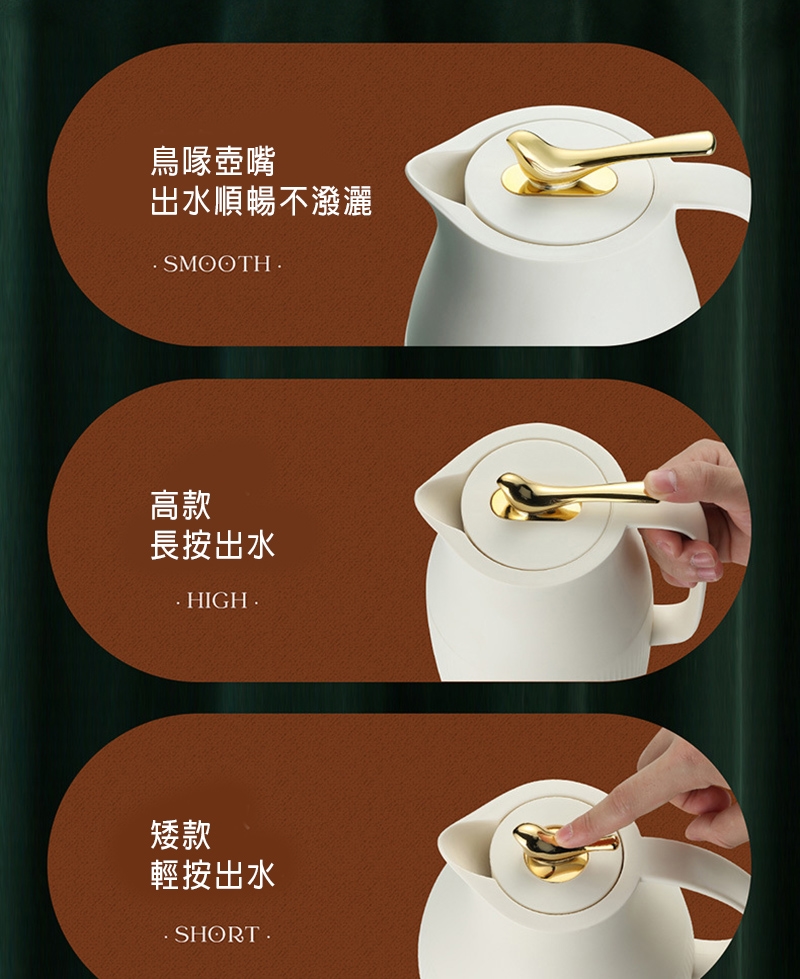 鳥喙壺嘴
出水順暢不潑灑

· SMOOTH ·

高款
長按出水

· HIGH ·

矮款
輕按出水

· SHORT ·