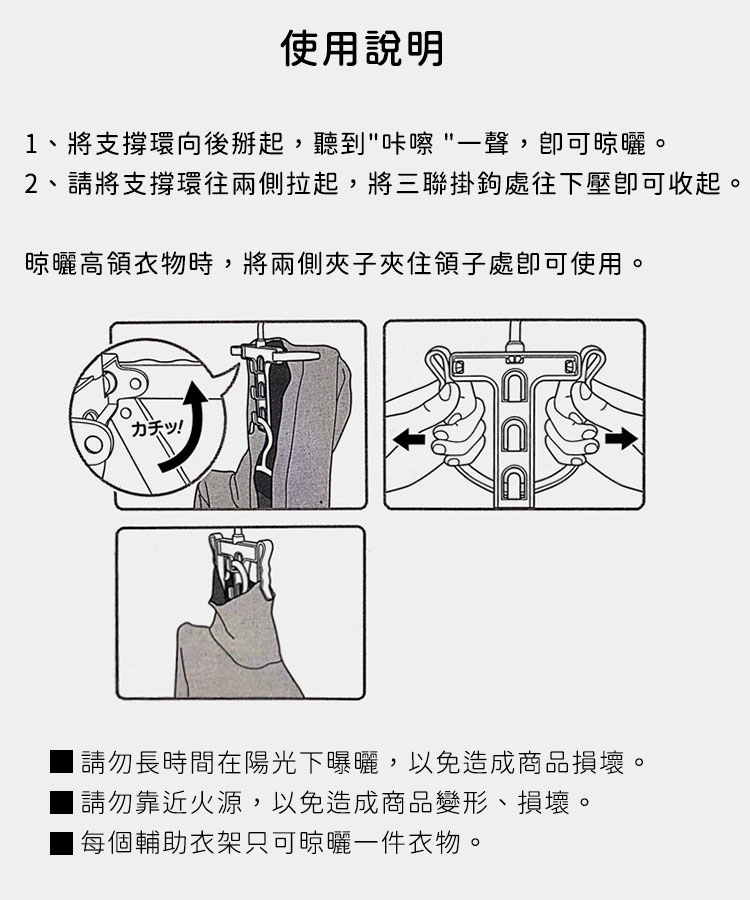 使用說明

1、將支撐環向後掰起，聽到"咔嚓 "一聲，即可晾曬。
2、請將支撐環往兩側拉起，將三聯掛鉤處往下壓即可收起。

晾曬高領衣物時，將兩側夾子夾住領子處即可使用。

カチッ!

■ 請勿長時間在陽光下曝曬，以免造成商品損壞。
■ 請勿靠近火源，以免造成商品變形、損壞。
■ 每個輔助衣架只可晾曬一件衣物。