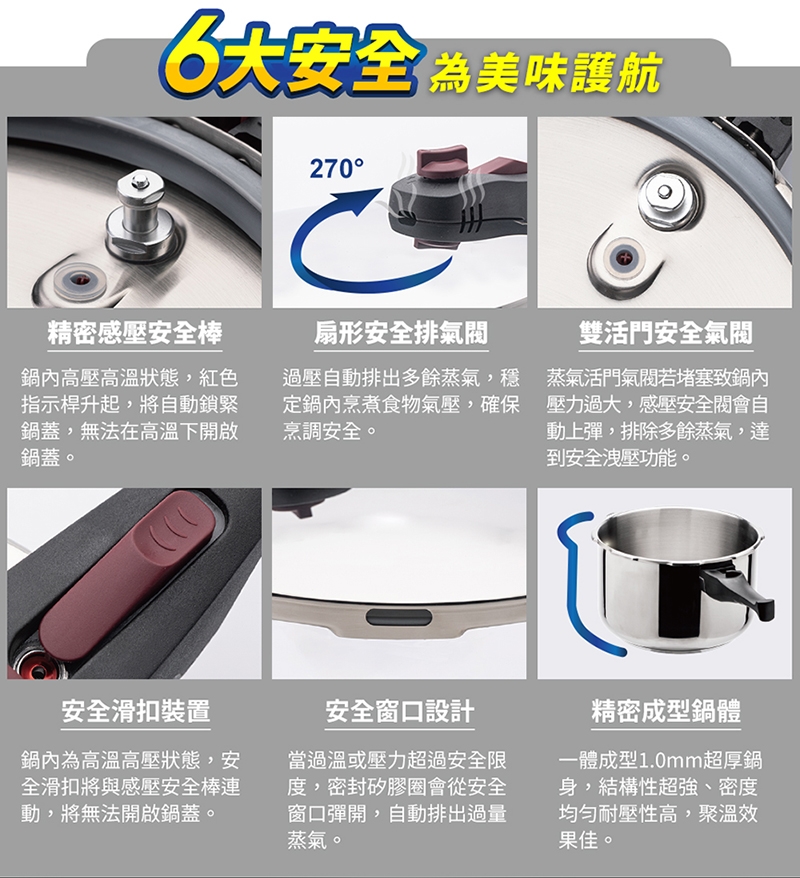 6大安全 為美味護航

270°

精密感壓安全棒

鍋內高壓高溫狀態，紅色指示桿升起，將自動鎖緊鍋蓋，無法在高溫下開啟鍋蓋。

扇形安全排氣閥

過壓自動排出多餘蒸氣，穩定鍋內烹煮食物氣壓，確保烹調安全。

雙活門安全氣閥

蒸氣活門氣閥若堵塞致鍋內壓力過大，感壓安全閥會自動上彈，排除多餘蒸氣，達到安全洩壓功能。

安全滑扣裝置

鍋內為高溫高壓狀態，安全滑扣將與感壓安全棒連動，將無法開啟鍋蓋。

安全窗口設計

當過溫或壓力超過安全限度，密封矽膠圈會從安全窗口彈開，自動排出過量蒸氣。

精密成型鍋體

一體成型1.0mm超厚鍋身，結構性超強、密度均勻耐壓性高，聚溫效果佳。