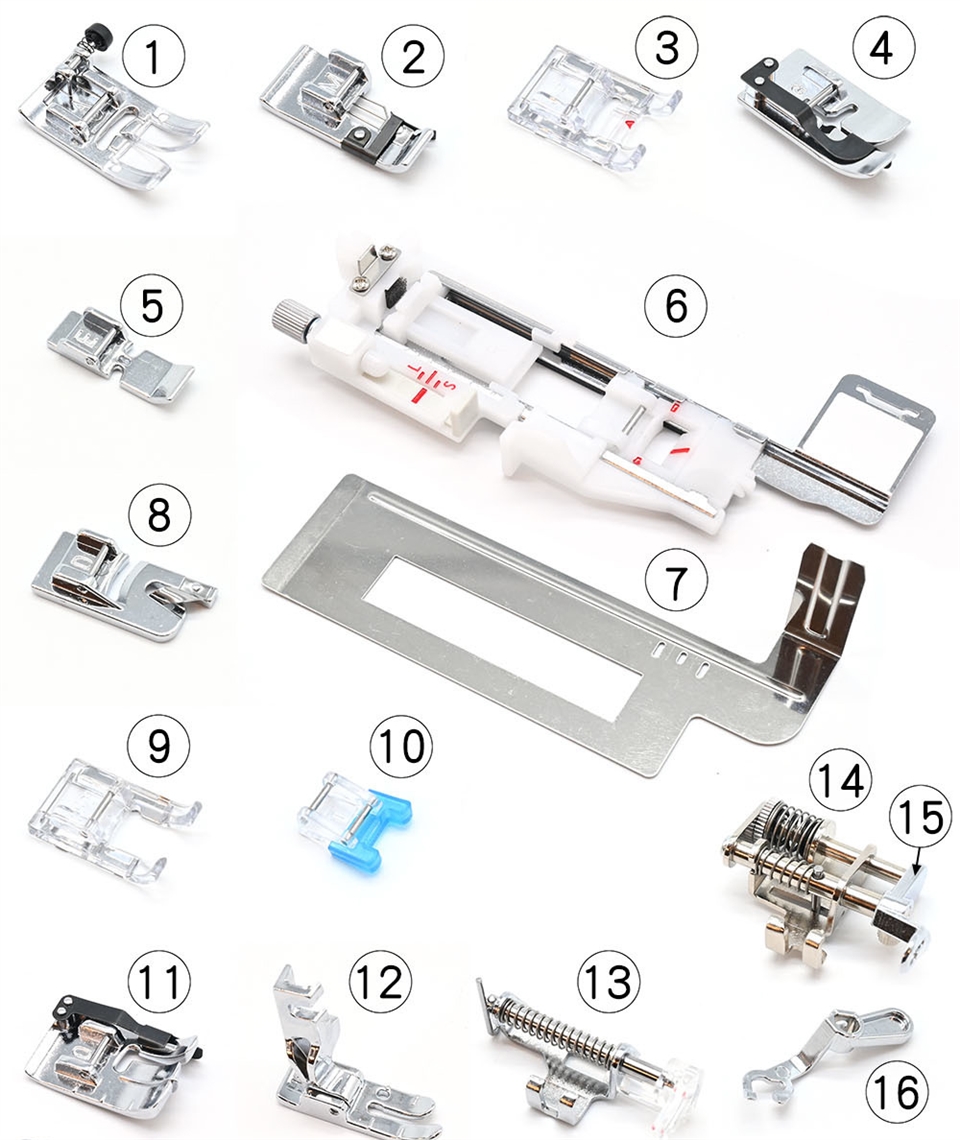 1
2
3
4
5
6
L
S
8
7
9
10
14
15
11
12
13
16