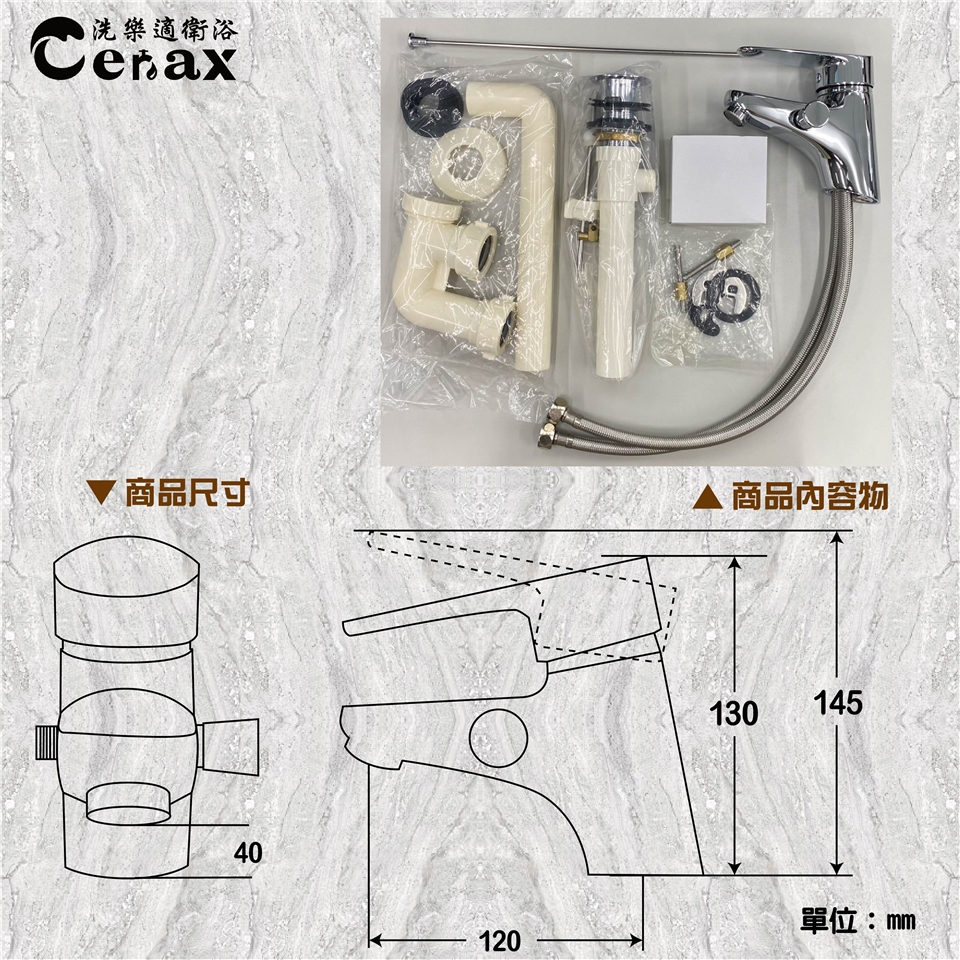 洗樂適衛浴
Cerax

▼ 商品尺寸

▲ 商品內容物

130

145

40

120

單位：mm