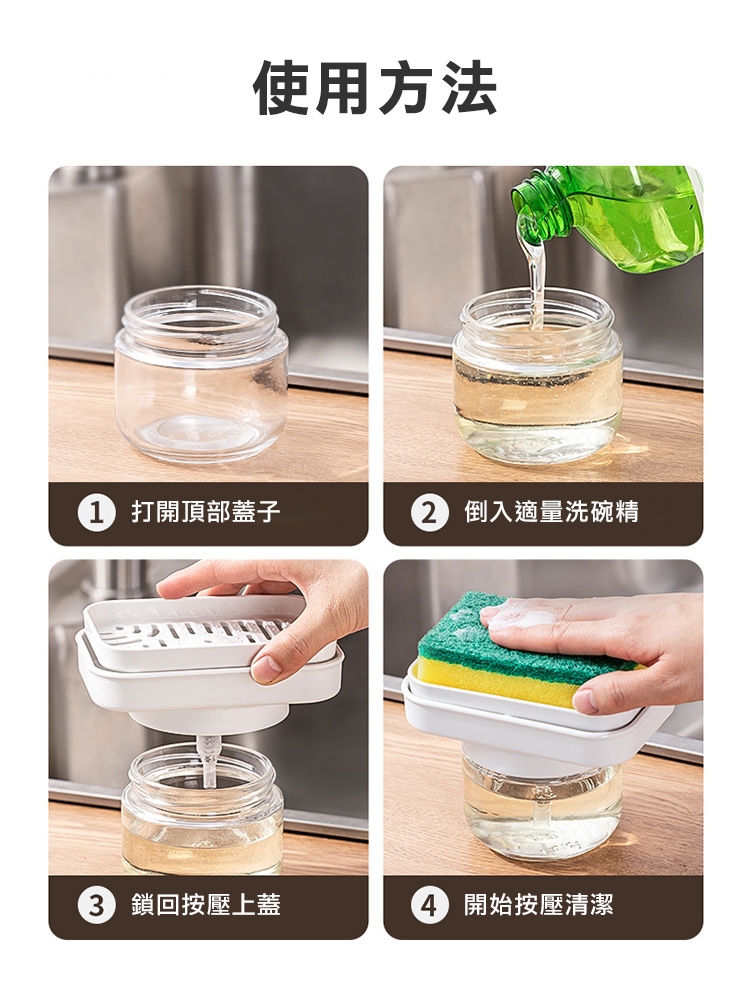 使用方法

1 打開頂部蓋子

2 倒入適量洗碗精

3 鎖回按壓上蓋

4 開始按壓清潔