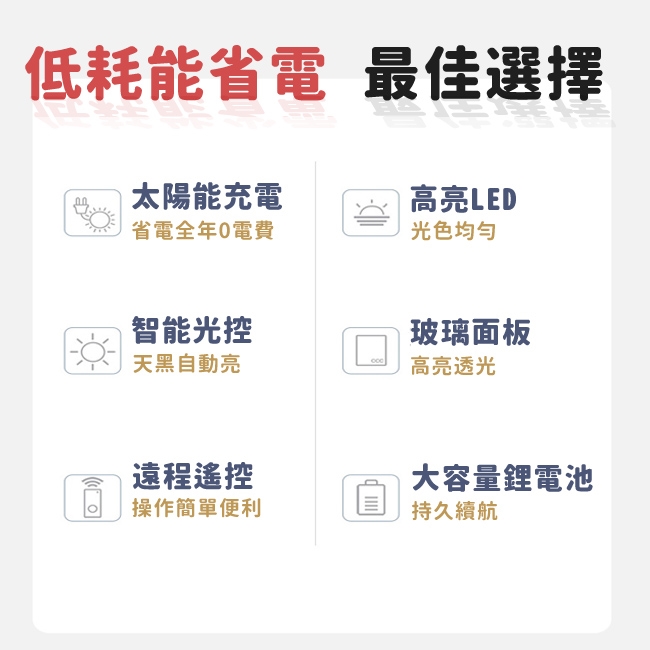 低耗能省電 最佳選擇

太陽能充電
省電全年0電費

智能光控
天黑自動亮

遠程遙控
操作簡單便利

高亮LED
光色均勻

玻璃面板
高亮透光

大容量鋰電池
持久續航