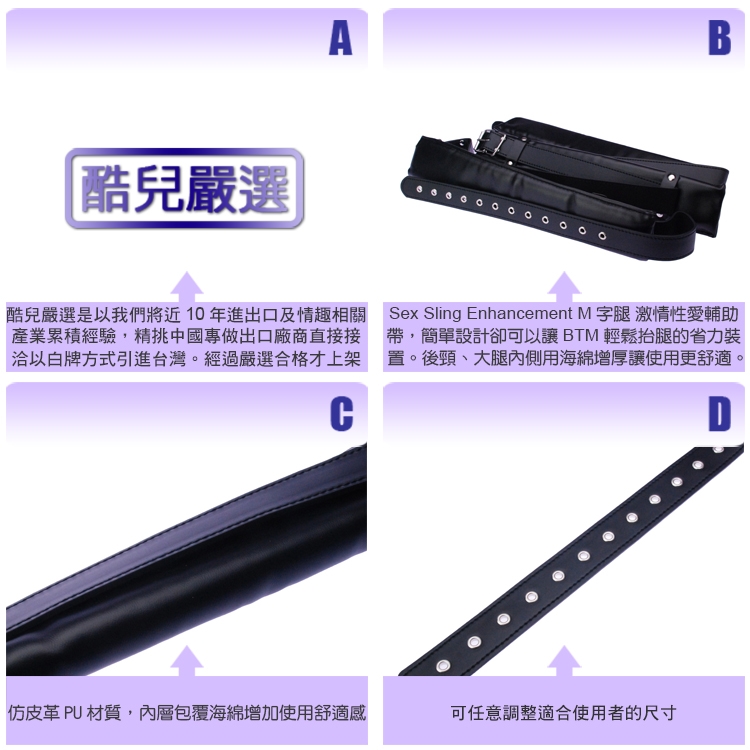 A

酷兒嚴選

酷兒嚴選是以我們將近 10 年進出口及情趣相關產業累積經驗，精挑中國專做出口廠商直接接洽以白牌方式引進台灣。經過嚴選合格才上架

B

Sex Sling Enhancement M 字腿 激情性愛輔助帶，簡單設計卻可以讓 BTM 輕鬆抬腿的省力裝置。後頸、大腿內側用海綿增厚讓使用更舒適。

C

仿皮革 PU 材質，內層包覆海綿增加使用舒適感

D

可任意調整適合使用者的尺寸