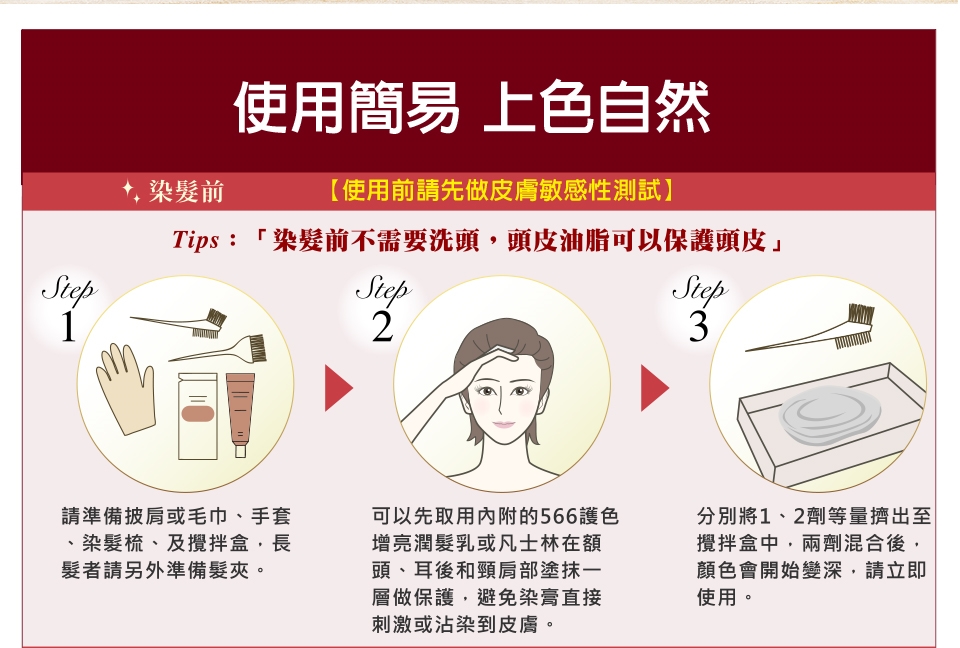 使用簡易 上色自然

染髮前 【使用前請先做皮膚敏感性測試】

Tips：「染髮前不需要洗頭，頭皮油脂可以保護頭皮」

Step 1

請準備披肩或毛巾、手套、染髮梳、及攪拌盒，長髮者請另外準備髮夾。

Step 2

可以先取用內附的566護色增亮潤髮乳或凡士林在額頭、耳後和頸肩部塗抹一層做保護，避免染膏直接刺激或沾染到皮膚。

Step 3

分別將1、2劑等量擠出至攪拌盒中，兩劑混合後，顏色會開始變深，請立即使用。