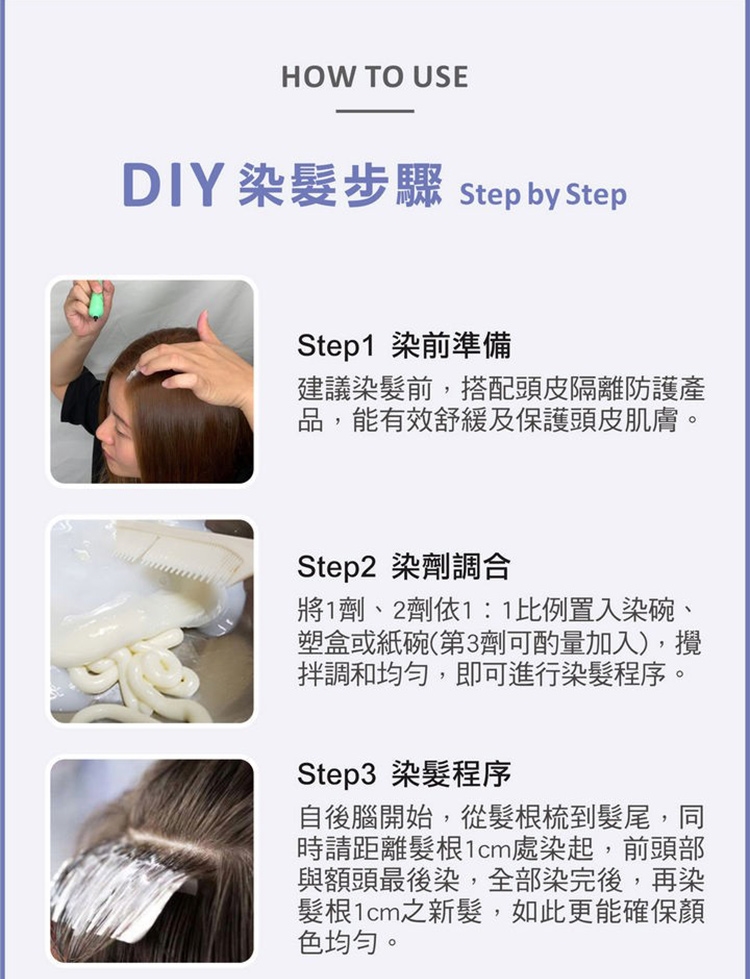 HOW TO USE

DIY 染髮步驟 Step by Step

Step1 染前準備
建議染髮前，搭配頭皮隔離防護產品，能有效舒緩及保護頭皮肌膚。

Step2 染劑調合
將1劑、2劑依1：1比例置入染碗、塑盒或紙碗(第3劑可酌量加入)，攪拌調和均勻，即可進行染髮程序。

Step3 染髮程序
自後腦開始，從髮根梳到髮尾，同時請距離髮根1cm處染起，前頭部與額頭最後染，全部染完後，再染髮根1cm之新髮，如此更能確保顏色均勻。