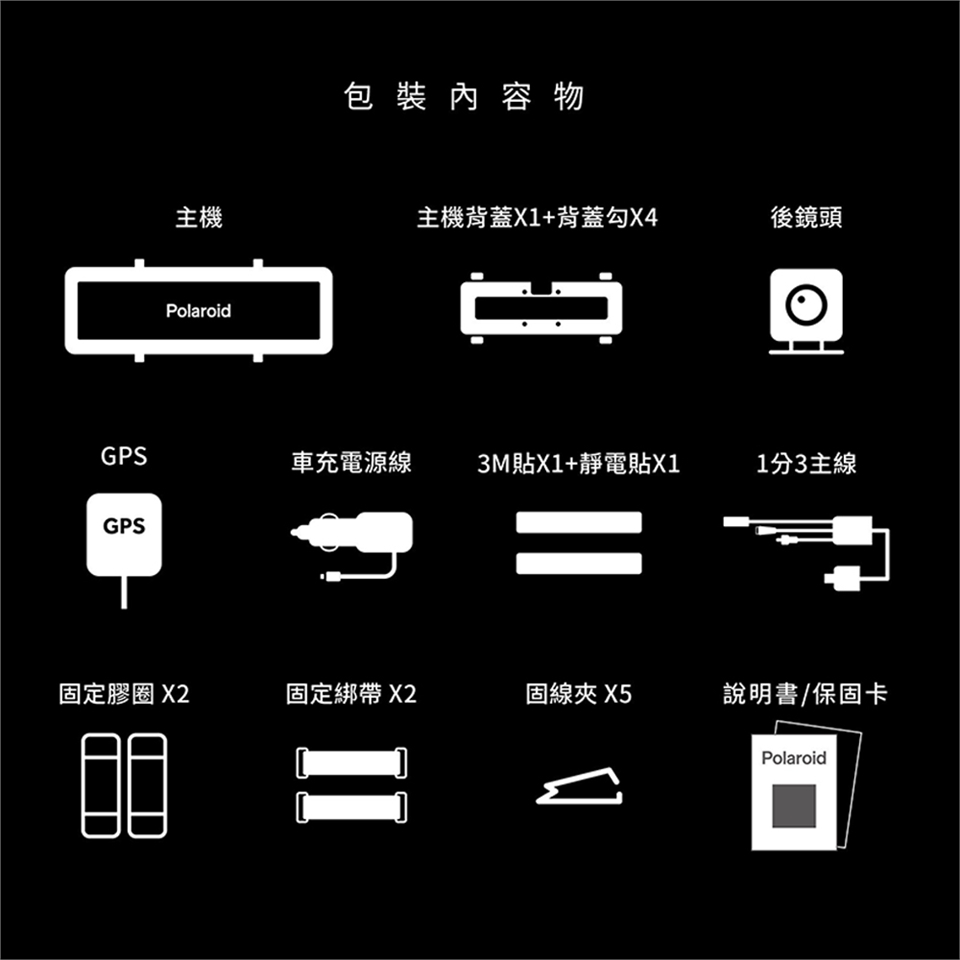 包裝內容物

主機

Polaroid

主機背蓋X1+背蓋勾X4

後鏡頭

GPS

GPS

車充電源線

3M貼X1+靜電貼X1

1分3主線

固定膠圈 X2

固定綁帶 X2

固線夾 X5

說明書/保固卡

Polaroid