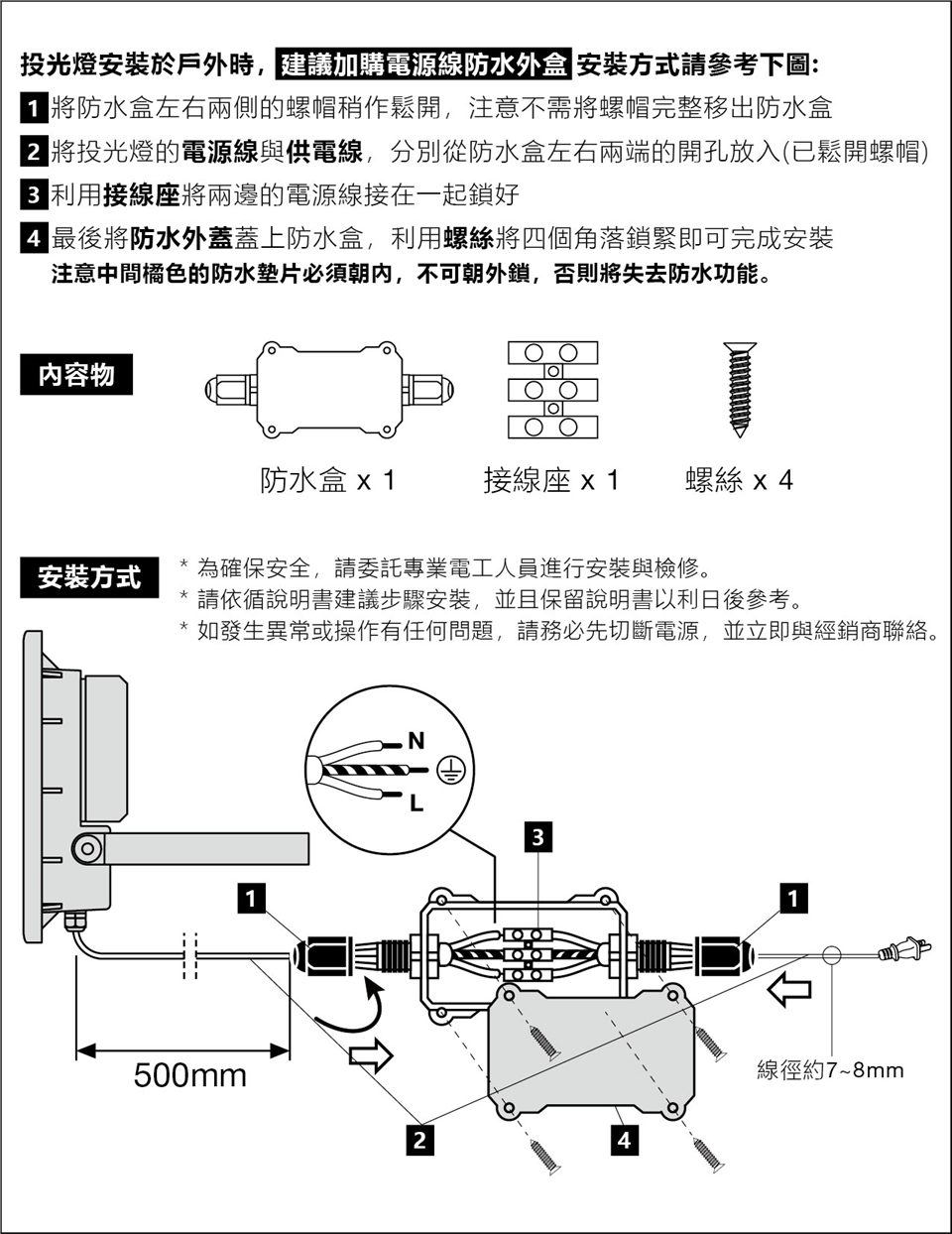 投光燈安裝於戶外時，建議加購電源線防水外盒 安裝方式請參考下圖：

1 將防水盒左右兩側的螺帽稍作鬆開，注意不需將螺帽完整移出防水盒

2 將投光燈的電源線與供電線，分別從防水盒左右兩端的開孔放入(已鬆開螺帽)

3 利用接線座將兩邊的電源線接在一起鎖好

4 最後將防水外蓋蓋上防水盒，利用螺絲將四個角落鎖緊即可完成安裝
注意中間橘色的防水墊片必須朝內，不可朝外鎖，否則將失去防水功能。

內容物

防水盒 x 1　接線座 x 1　螺絲 x 4

安裝方式

* 為確保安全，請委託專業電工人員進行安裝與檢修。
* 請依循說明書建議步驟安裝，並且保留說明書以利日後參考。
* 如發生異常或操作有任何問題，請務必先切斷電源，並立即與經銷商聯絡。

N
L
3
1
1
500mm
線徑約7~8mm
2
4