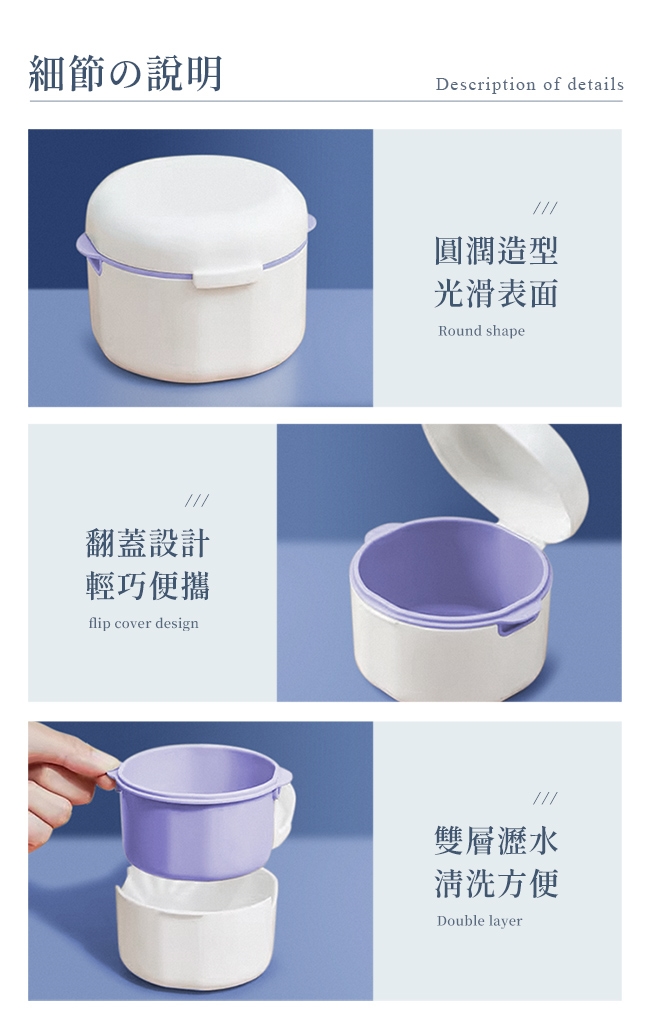 細節の說明

Description of details

///

圓潤造型
光滑表面

Round shape

///

翻蓋設計
輕巧便攜

flip cover design

///

雙層瀝水
清洗方便

Double layer