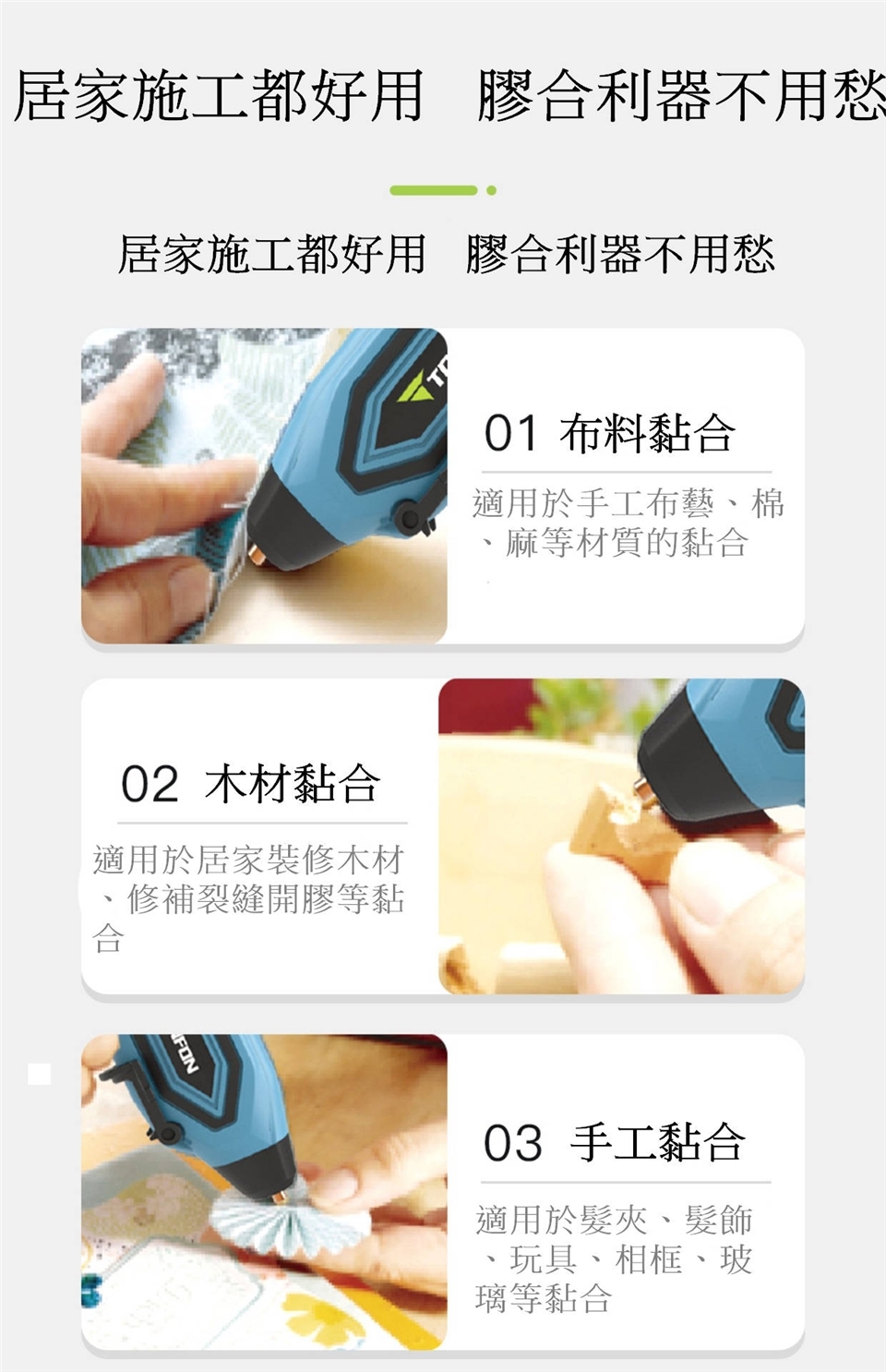 居家施工都好用　膠合利器不用愁

居家施工都好用　膠合利器不用愁

01 布料黏合

適用於手工布藝、棉、麻等材質的黏合

02 木材黏合

適用於居家裝修木材、修補裂縫開膠等黏合

03 手工黏合

適用於髮夾、髮飾、玩具、相框、玻璃等黏合