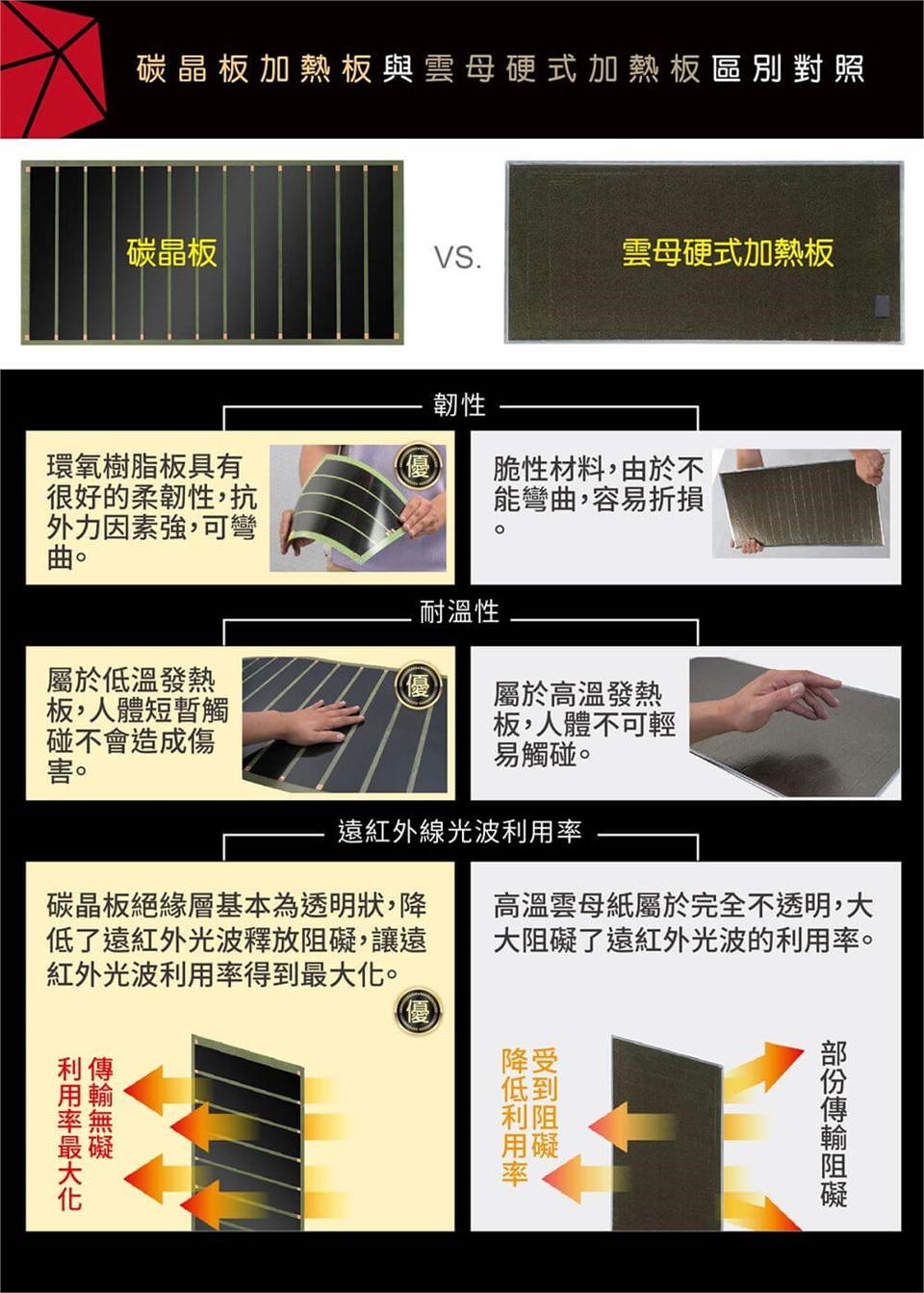 碳晶板加熱板與雲母硬式加熱板區別對照

碳晶板

VS.

雲母硬式加熱板

韌性

環氧樹脂板具有很好的柔韌性，抗外力因素強，可彎曲。

優

脆性材料，由於不能彎曲，容易折損。

耐溫性

屬於低溫發熱板，人體短暫觸碰不會造成傷害。

優

屬於高溫發熱板，人體不可輕易觸碰。

遠紅外線光波利用率

碳晶板絕緣層基本為透明狀，降低了遠紅外光波釋放阻礙，讓遠紅外光波利用率得到最大化。

優

傳輸無礙
利用率最大化

高溫雲母紙屬於完全不透明，大大阻礙了遠紅外光波的利用率。

受到阻礙
降低利用率

部份傳輸阻礙