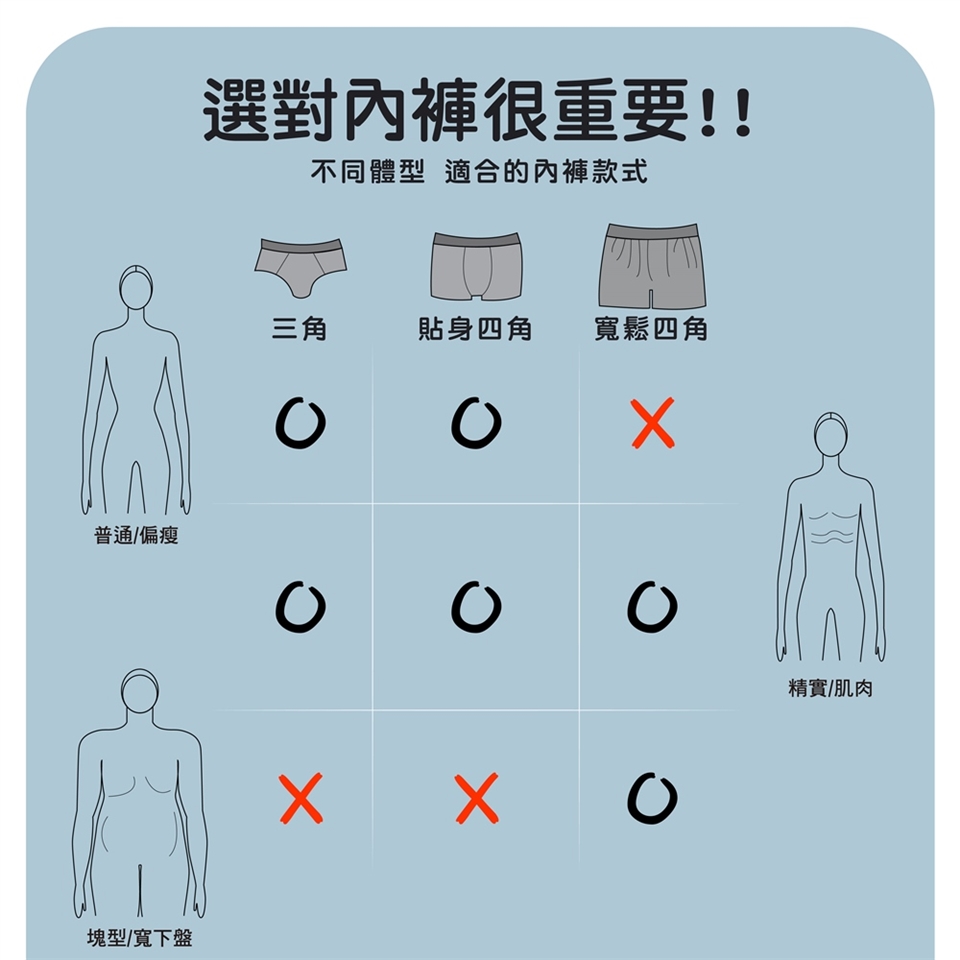 選對內褲很重要!!

不同體型 適合的內褲款式

| | 三角 | 貼身四角 | 寬鬆四角 |
|---|---|---|---|
| 普通/偏瘦 | O | O | X |
| 精實/肌肉 | O | O | O |
| 塊型/寬下盤 | X | X | O |