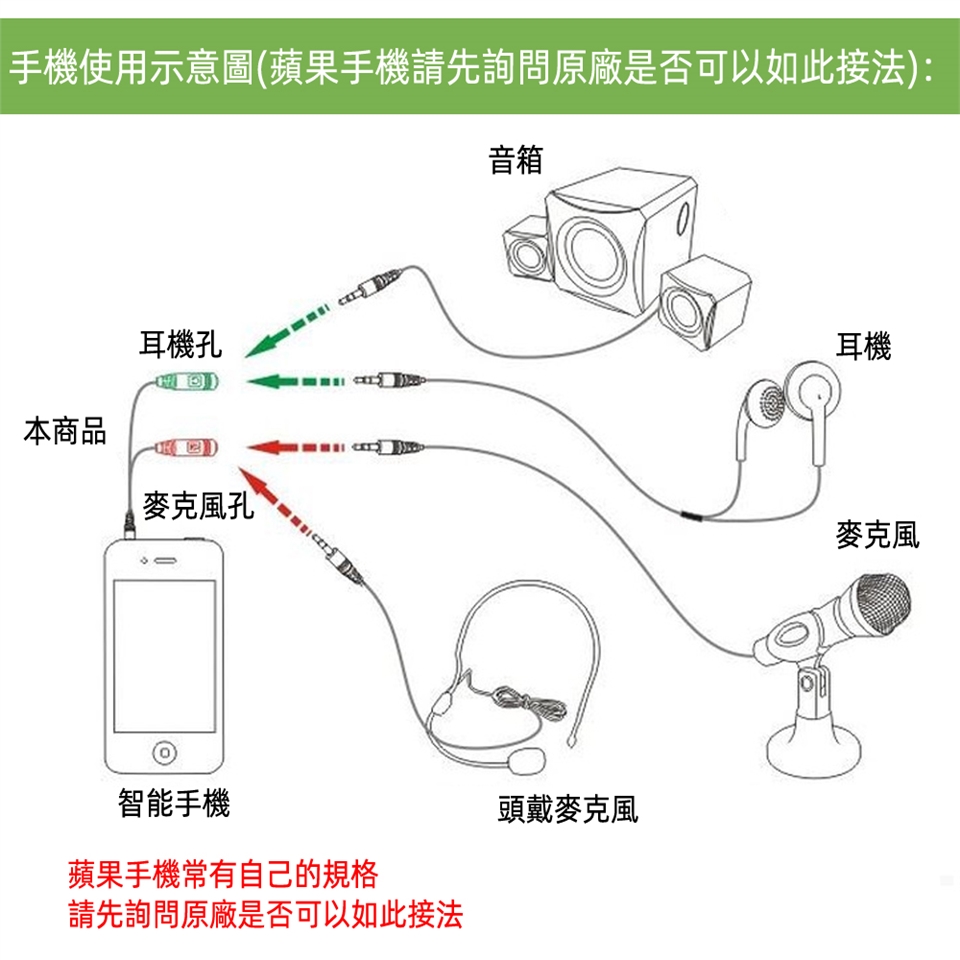 手機使用示意圖(蘋果手機請先詢問原廠是否可以如此接法):

音箱

耳機孔

耳機

本商品

麥克風孔

麥克風

智能手機

頭戴麥克風

蘋果手機常有自己的規格
請先詢問原廠是否可以如此接法