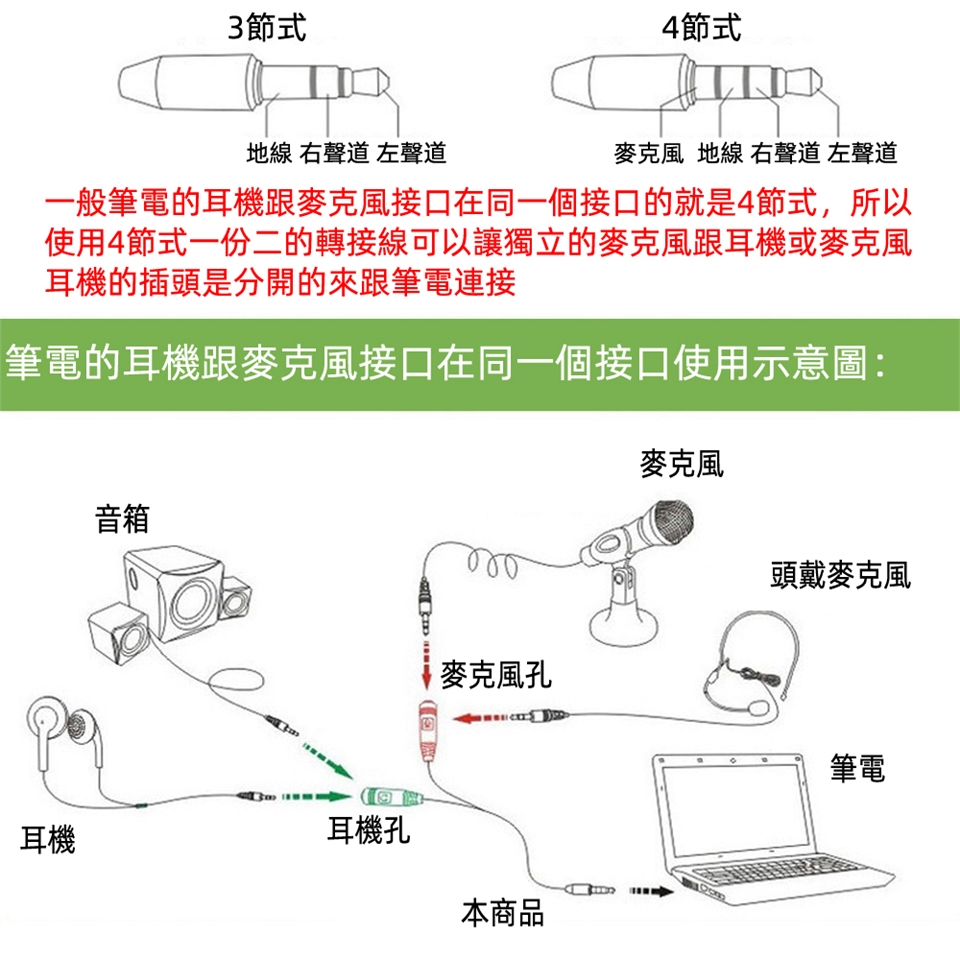 3節式

地線 右聲道 左聲道

4節式

麥克風 地線 右聲道 左聲道

一般筆電的耳機跟麥克風接口在同一個接口的就是4節式，所以使用4節式一份二的轉接線可以讓獨立的麥克風跟耳機或麥克風耳機的插頭是分開的來跟筆電連接

筆電的耳機跟麥克風接口在同一個接口使用示意圖：

麥克風

音箱

頭戴麥克風

麥克風孔

筆電

耳機

耳機孔

本商品