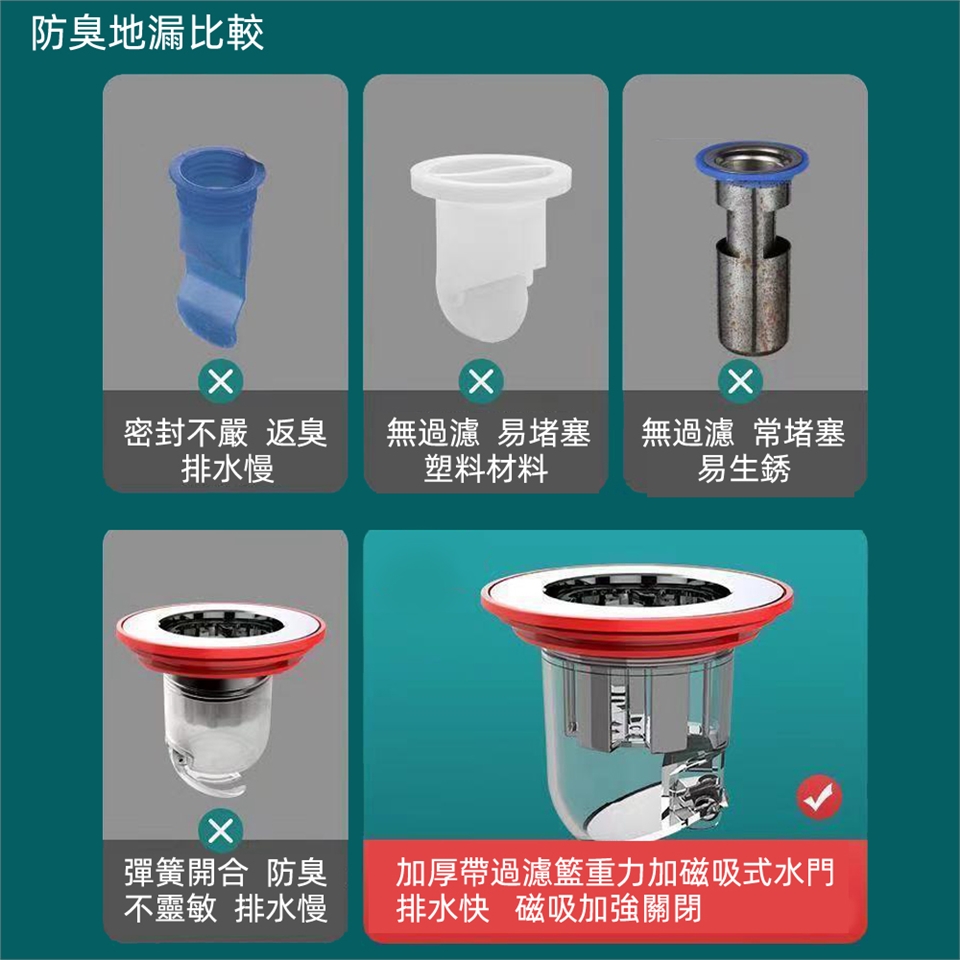 防臭地漏比較

密封不嚴 返臭
排水慢

無過濾 易堵塞
塑料材料

無過濾 常堵塞
易生銹

彈簧開合 防臭
不靈敏 排水慢

加厚帶過濾籃重力加磁吸式水門
排水快 磁吸加強關閉