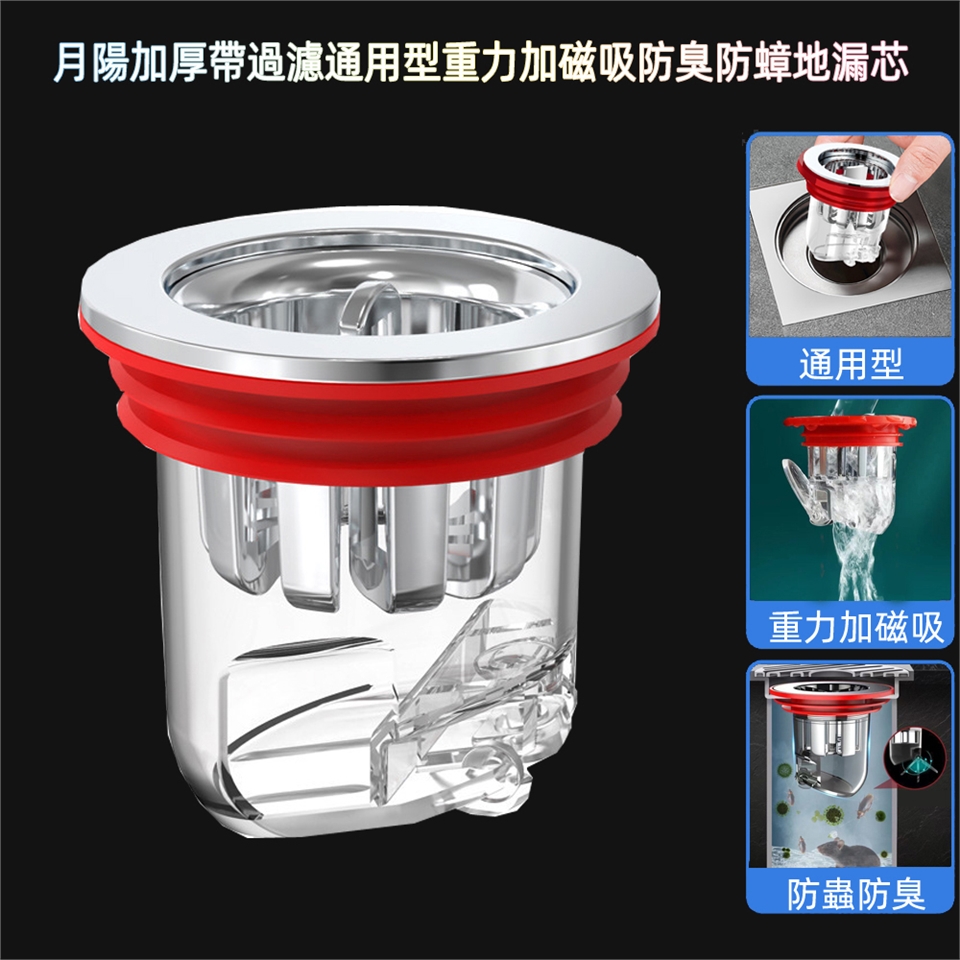 月陽加厚帶過濾通用型重力加磁吸防臭防蟑地漏芯

通用型

重力加磁吸

防蟲防臭