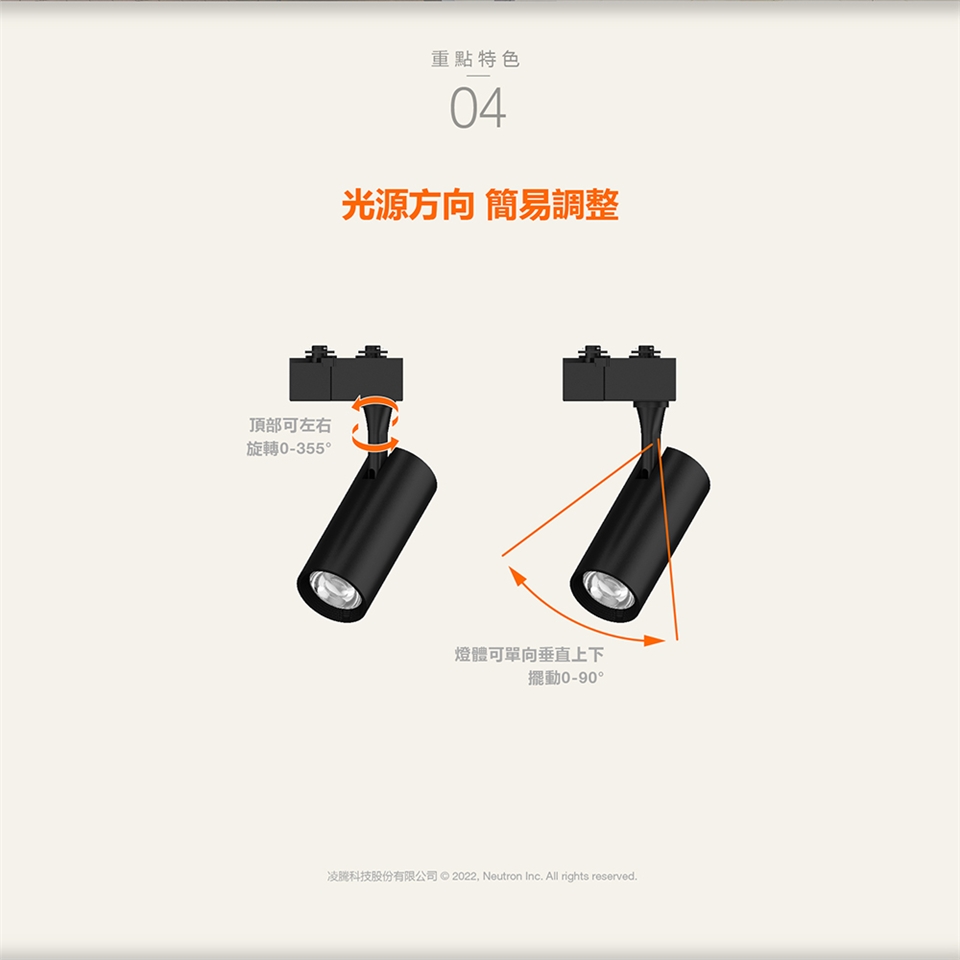 重點特色

04

光源方向 簡易調整

頂部可左右
旋轉0-355°

燈體可單向垂直上下
擺動0-90°

凌騰科技股份有限公司 © 2022, Neutron Inc. All rights reserved.