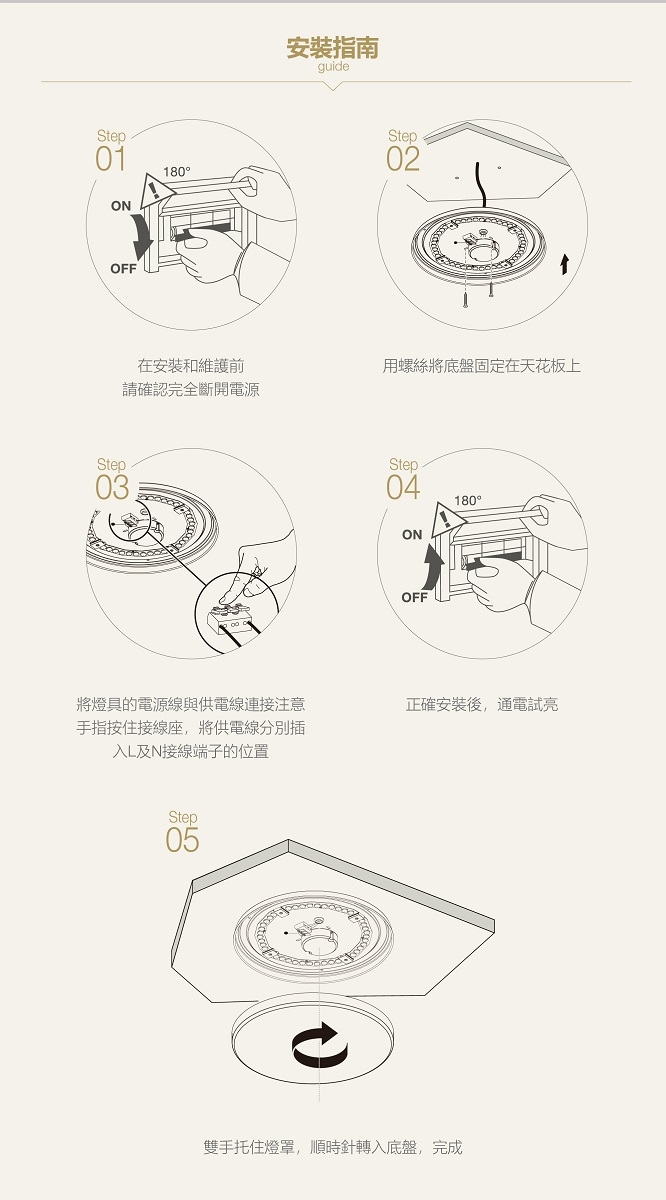 安裝指南
guide

Step
01

180°
ON
OFF

在安裝和維護前
請確認完全斷開電源

Step
02

用螺絲將底盤固定在天花板上

Step
03

將燈具的電源線與供電線連接注意手指按住接線座，將供電線分別插入L及N接線端子的位置

Step
04

180°
ON
OFF

正確安裝後，通電試亮

Step
05

雙手托住燈罩，順時針轉入底盤，完成