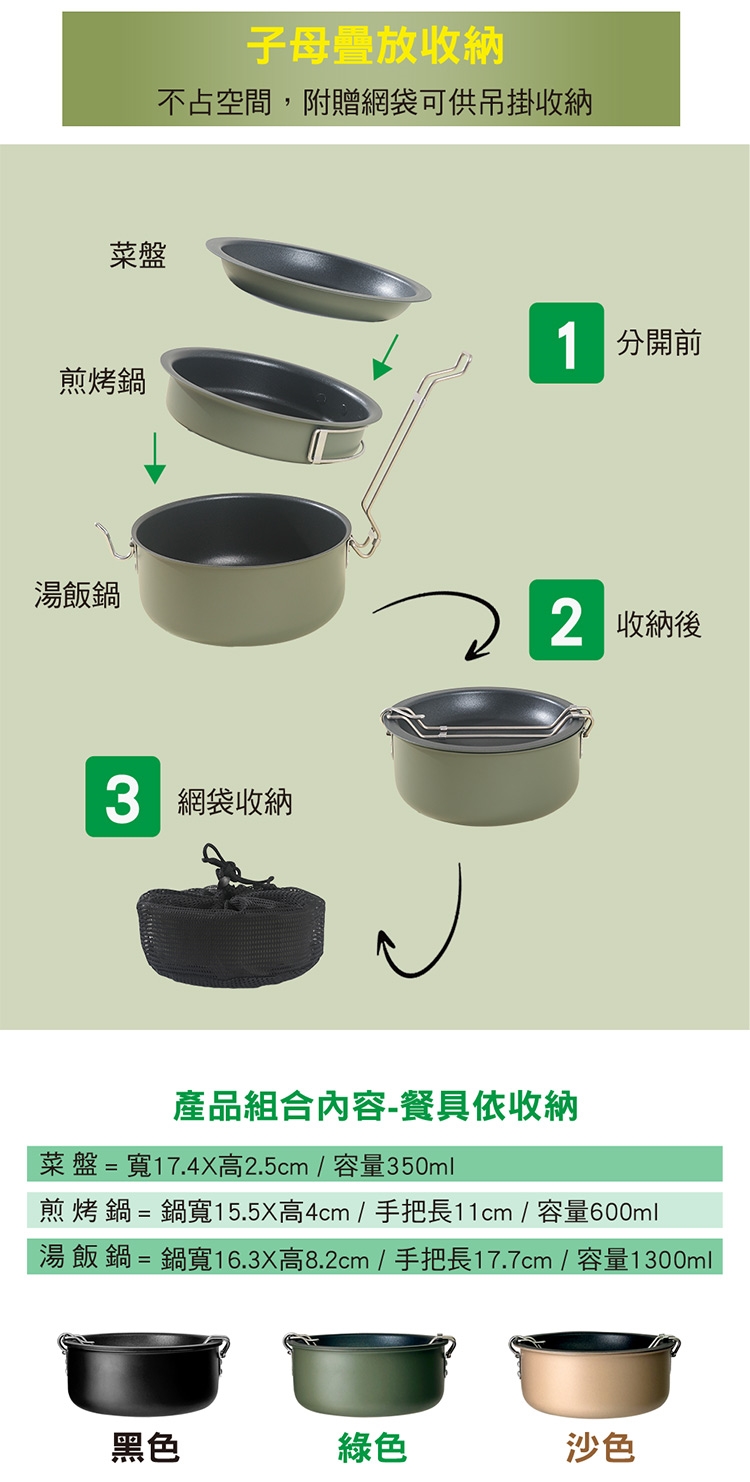 子母疊放收納

不占空間，附贈網袋可供吊掛收納

菜盤

煎烤鍋

湯飯鍋

1 分開前

2 收納後

3 網袋收納

產品組合內容-餐具依收納

菜 盤 = 寬17.4X高2.5cm / 容量350ml

煎 烤 鍋 = 鍋寬15.5X高4cm / 手把長11cm / 容量600ml

湯 飯 鍋 = 鍋寬16.3X高8.2cm / 手把長17.7cm / 容量1300ml

黑色

綠色

沙色