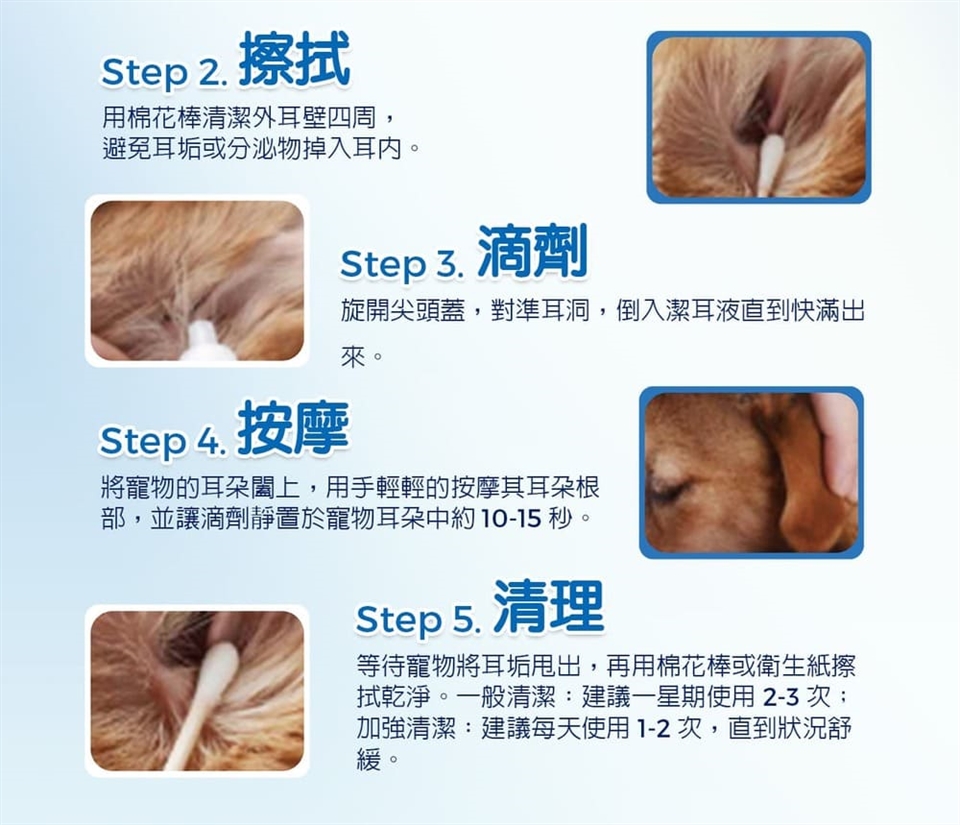 Step 2. 擦拭

用棉花棒清潔外耳壁四周，避免耳垢或分泌物掉入耳內。

Step 3. 滴劑

旋開尖頭蓋，對準耳洞，倒入潔耳液直到快滿出來。

Step 4. 按摩

將寵物的耳朵闔上，用手輕輕的按摩其耳朵根部，並讓滴劑靜置於寵物耳朵中約 10-15 秒。

Step 5. 清理

等待寵物將耳垢甩出，再用棉花棒或衛生紙擦拭乾淨。一般清潔：建議一星期使用 2-3 次；加強清潔：建議每天使用 1-2 次，直到狀況舒緩。