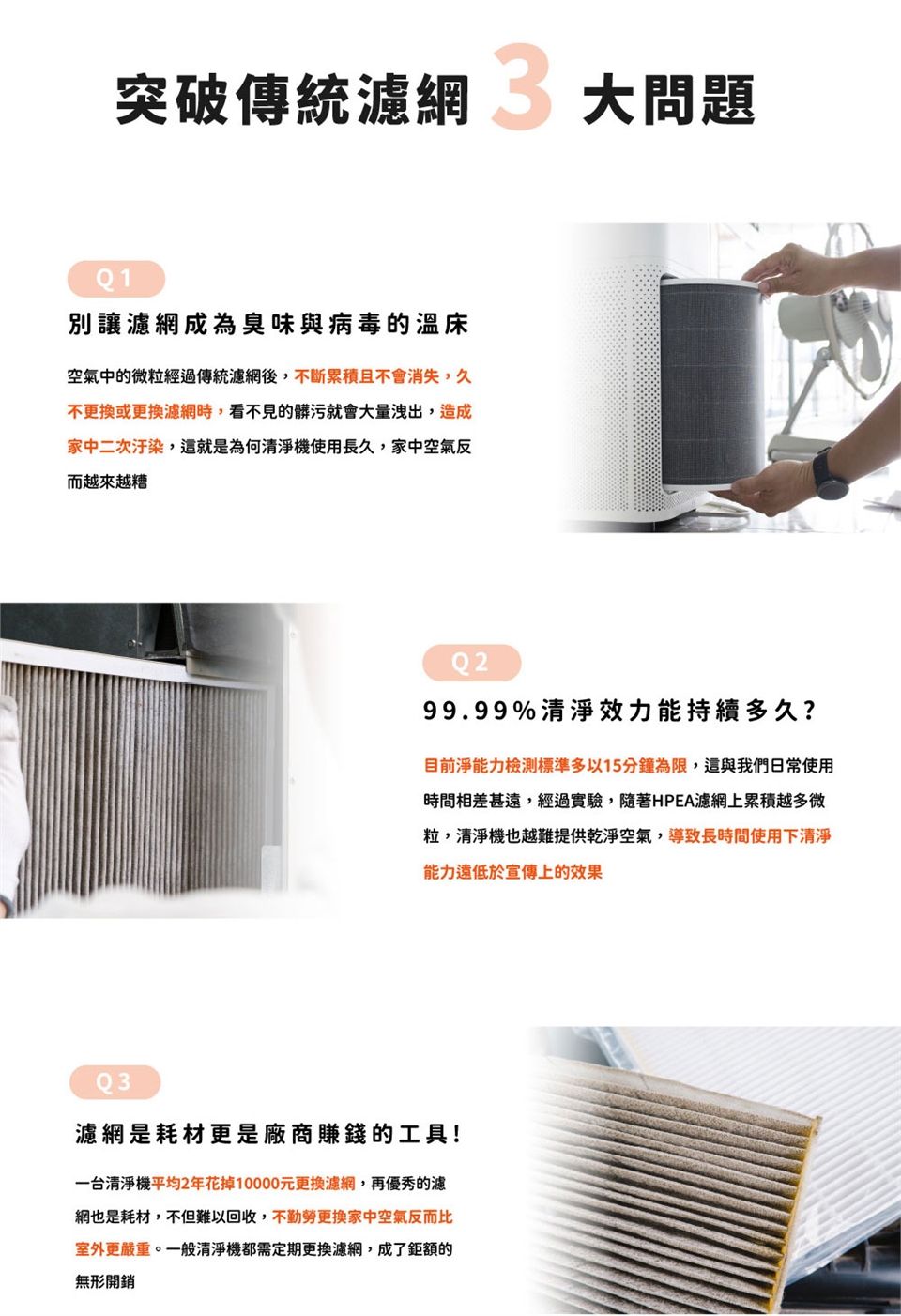 突破傳統濾網 3 大問題

Q1

別讓濾網成為臭味與病毒的溫床

空氣中的微粒經過傳統濾網後，不斷累積且不會消失，久不更換或更換濾網時，看不見的髒污就會大量洩出，造成家中二次汙染，這就是為何清淨機使用長久，家中空氣反而越來越糟

Q2

99.99%清淨效力能持續多久?

目前淨能力檢測標準多以15分鐘為限，這與我們日常使用時間相差甚遠，經過實驗，隨著HPEA濾網上累積越多微粒，清淨機也越難提供乾淨空氣，導致長時間使用下清淨能力遠低於宣傳上的效果

Q3

濾網是耗材更是廠商賺錢的工具!

一台清淨機平均2年花掉10000元更換濾網，再優秀的濾網也是耗材，不但難以回收，不勤勞更換家中空氣反而比室外更嚴重。一般清淨機都需定期更換濾網，成了鉅額的無形開銷