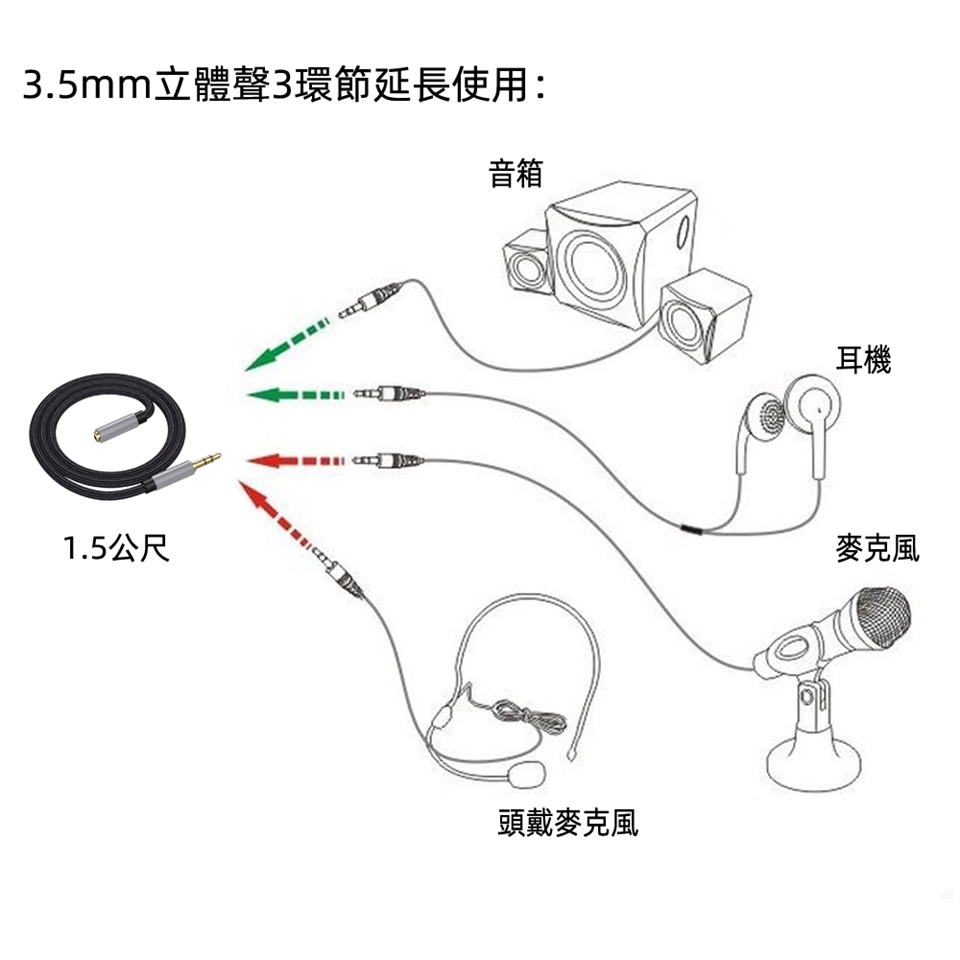 3.5mm立體聲3環節延長使用：

音箱

耳機

1.5公尺

麥克風

頭戴麥克風