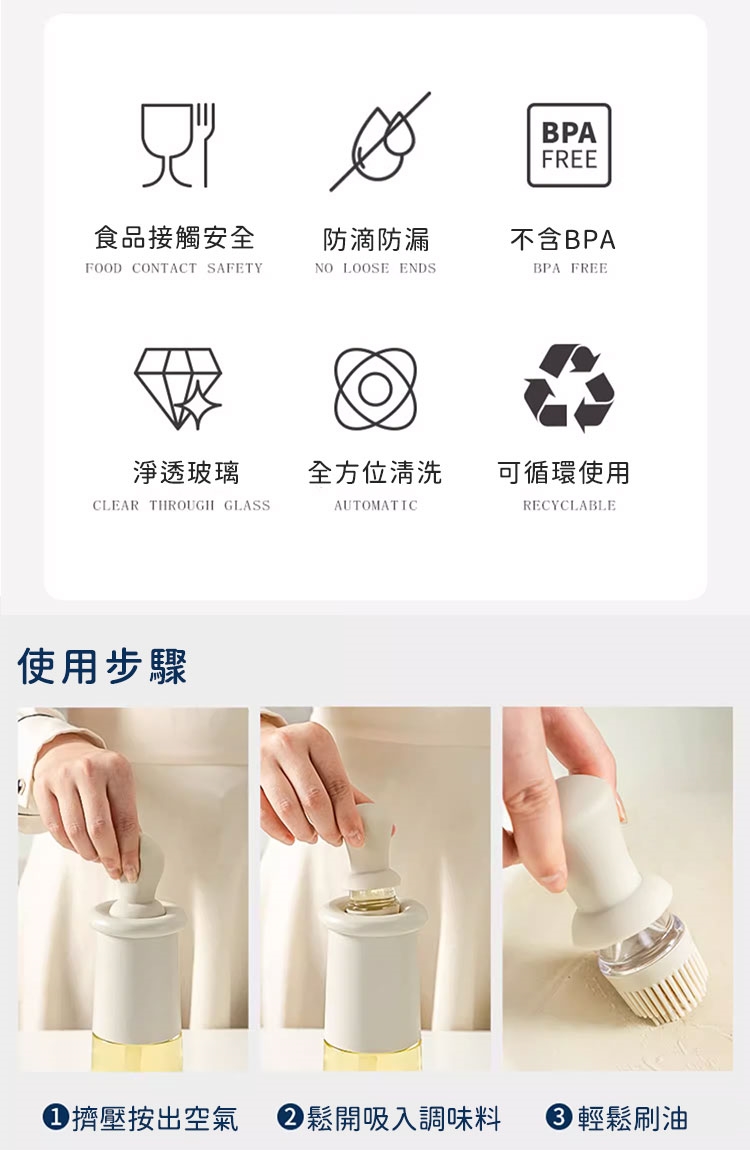 BPA FREE

食品接觸安全
FOOD CONTACT SAFETY

防滴防漏
NO LOOSE ENDS

不含BPA
BPA FREE

淨透玻璃
CLEAR THROUGH GLASS

全方位清洗
AUTOMATIC

可循環使用
RECYCLABLE

使用步驟

❶擠壓按出空氣 ❷鬆開吸入調味料 ❸輕鬆刷油