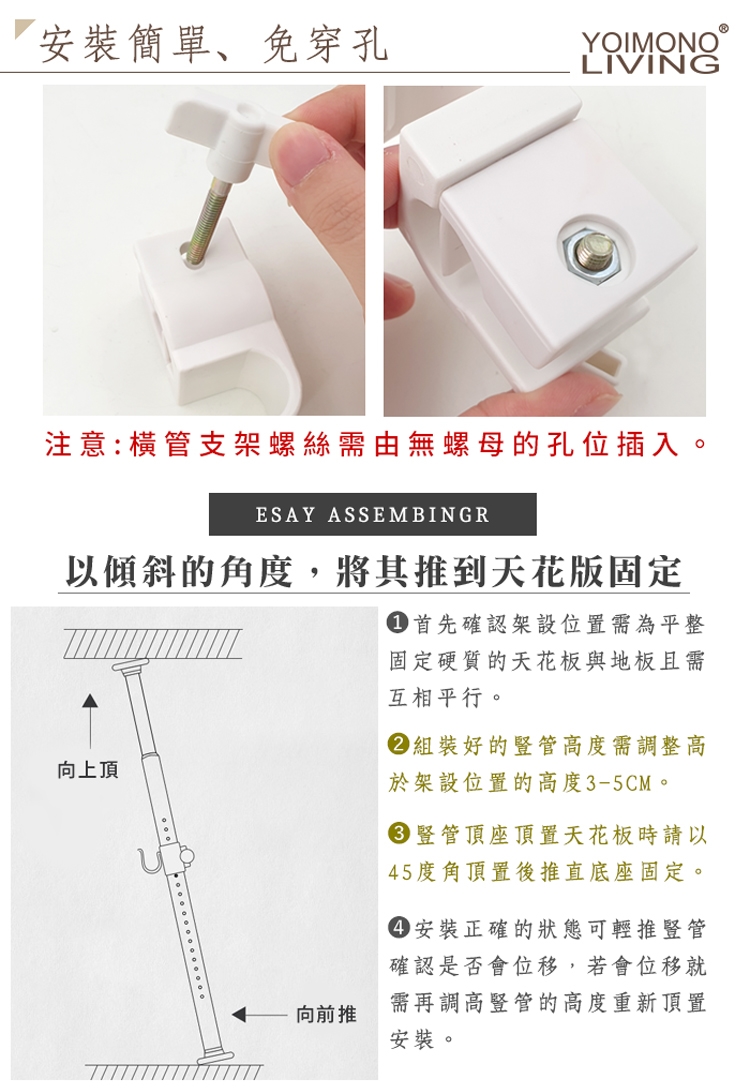 安裝簡單、免穿孔

YOIMONO®
LIVING

注意:橫管支架螺絲需由無螺母的孔位插入。

ESAY ASSEMBINGR

以傾斜的角度，將其推到天花版固定

向上頂

向前推

❶首先確認架設位置需為平整固定硬質的天花板與地板且需互相平行。

❷組裝好的豎管高度需調整高於架設位置的高度3-5CM。

❸豎管頂座頂置天花板時請以45度角頂置後推直底座固定。

❹安裝正確的狀態可輕推豎管確認是否會位移，若會位移就需再調高豎管的高度重新頂置安裝。