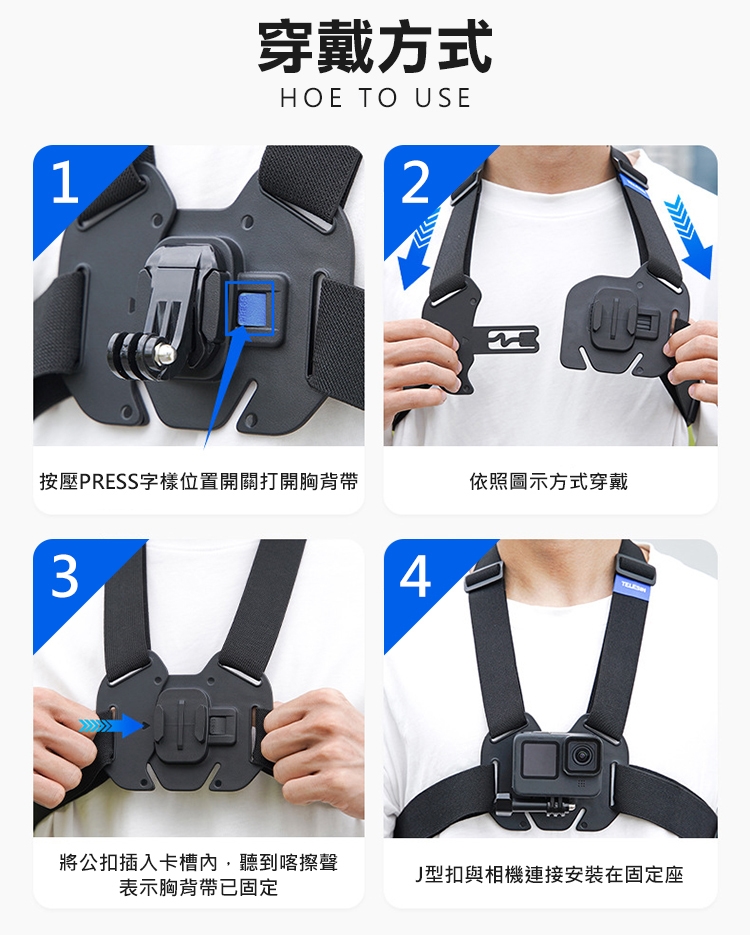 穿戴方式
HOE TO USE

1

按壓PRESS字樣位置開關打開胸背帶

2

依照圖示方式穿戴

3

將公扣插入卡槽內，聽到喀擦聲表示胸背帶已固定

4

TELESIN

J型扣與相機連接安裝在固定座