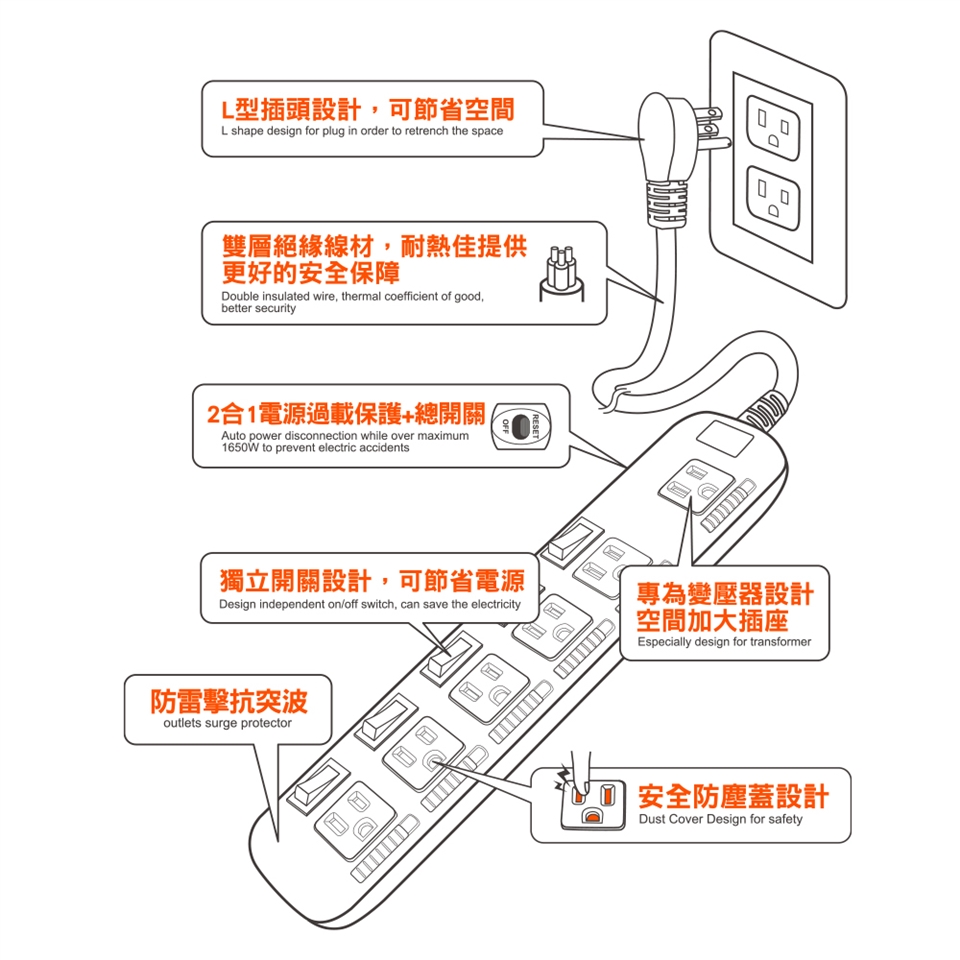 L型插頭設計，可節省空間
L shape design for plug in order to retrench the space

雙層絕緣線材，耐熱佳提供更好的安全保障
Double insulated wire, thermal coefficient of good, better security

2合1電源過載保護+總開關
Auto power disconnection while over maximum 1650W to prevent electric accidents

RESET
OFF

獨立開關設計，可節省電源
Design independent on/off switch, can save the electricity

專為變壓器設計空間加大插座
Especially design for transformer

防雷擊抗突波
outlets surge protector

安全防塵蓋設計
Dust Cover Design for safety