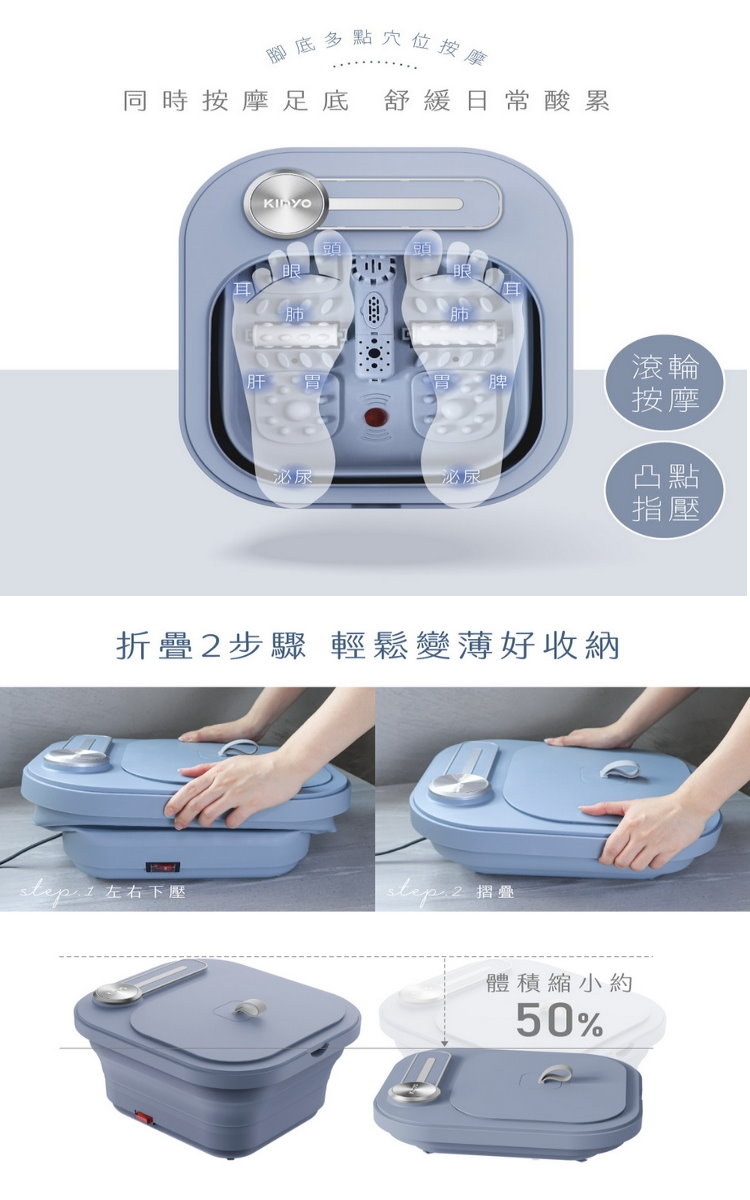 腳底多點穴位按摩

同時按摩足底 舒緩日常酸累

KINYO

頭 頭
眼 眼
耳 耳
肺 肺
肝 胃 胃 脾
泌尿 泌尿

滾輪按摩

凸點指壓

折疊2步驟 輕鬆變薄好收納

step.1 左右下壓

step.2 摺疊

體積縮小約
50%