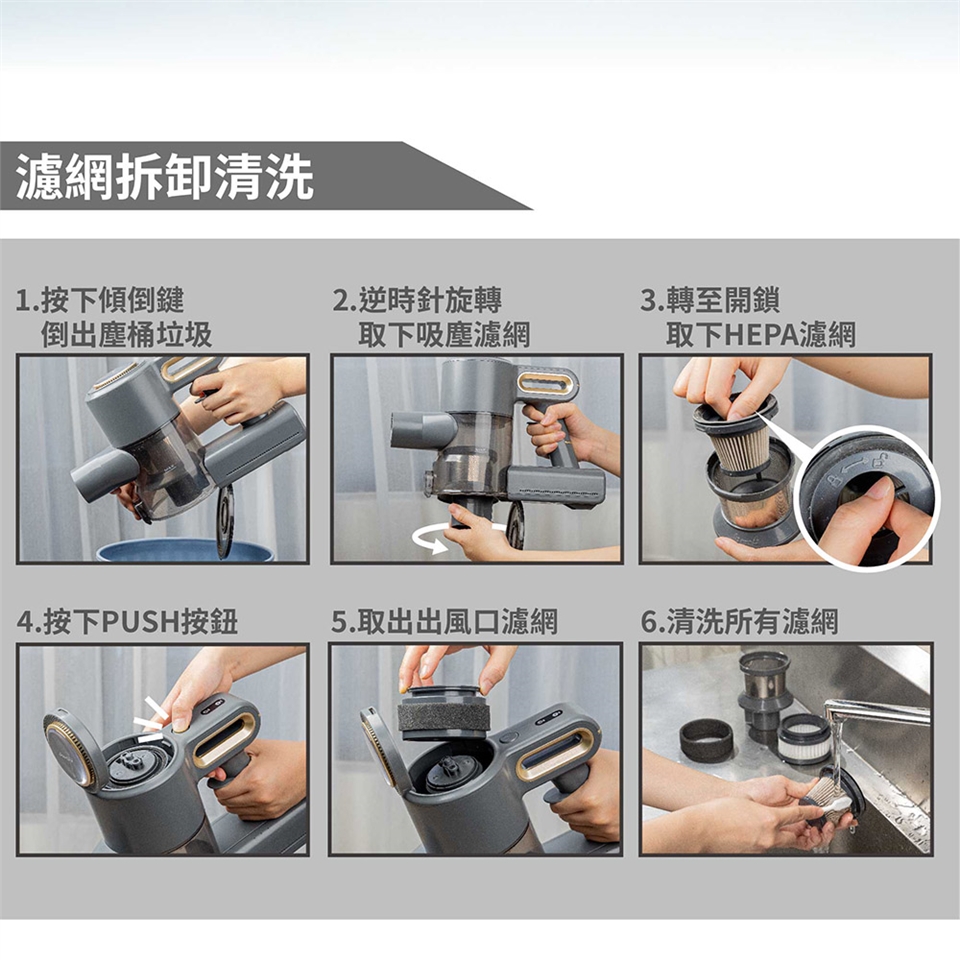 濾網拆卸清洗

1.按下傾倒鍵
倒出塵桶垃圾

2.逆時針旋轉
取下吸塵濾網

3.轉至開鎖
取下HEPA濾網

4.按下PUSH按鈕

5.取出出風口濾網

6.清洗所有濾網